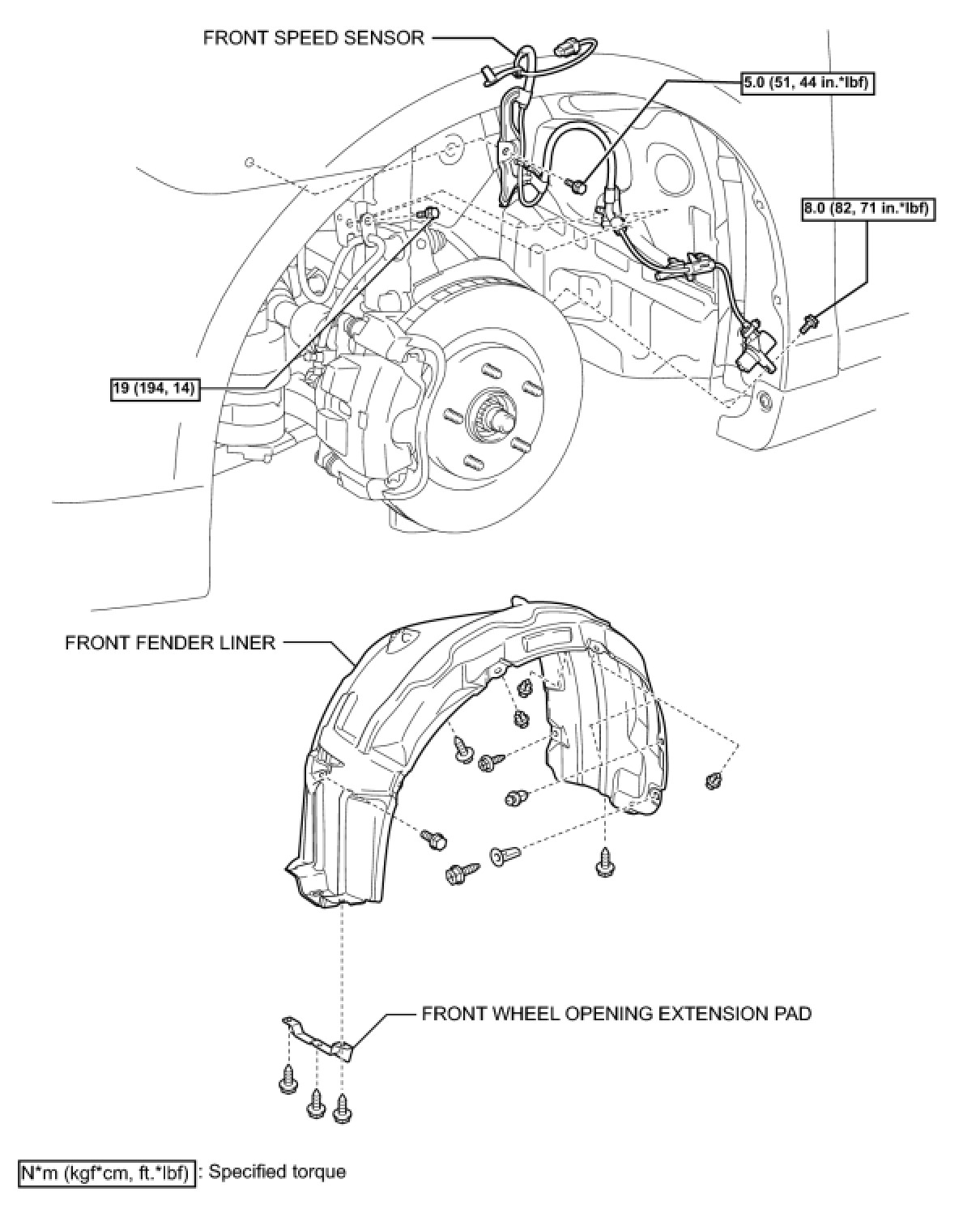 FRONT SPEED SENSOR

5.0 (51, 44 in.*lbf)

8.0 (82, 71 in.*lbf)

19 (194, 14)

FRONT FENDER LINER

FRONT WHEEL OPENING EXTENSION PAD

N*m (kgf*cm, ft.*lbf) : Specified torque