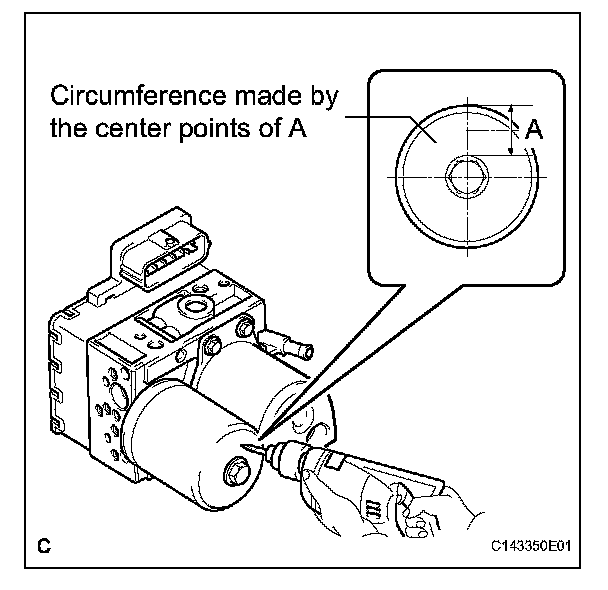 Circumference made by the center points of A

A

C

C143350E01