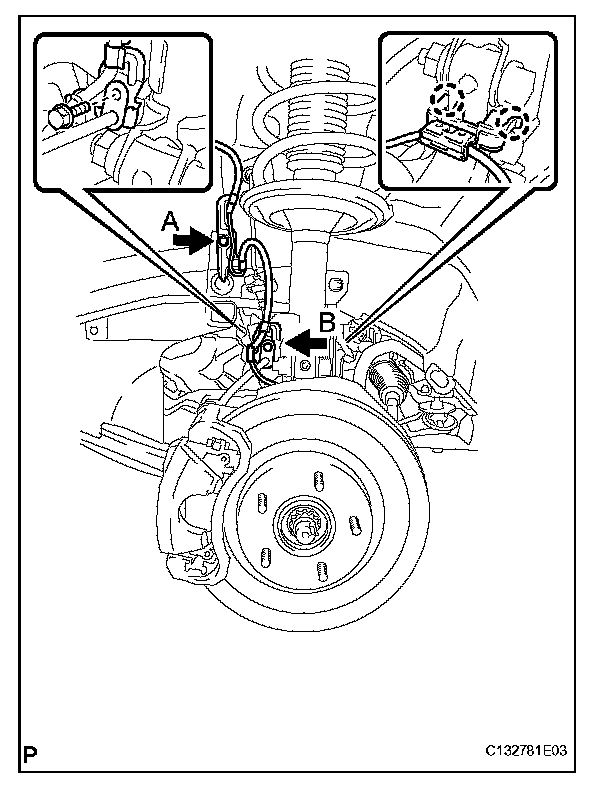 A
B
P
C132781E03