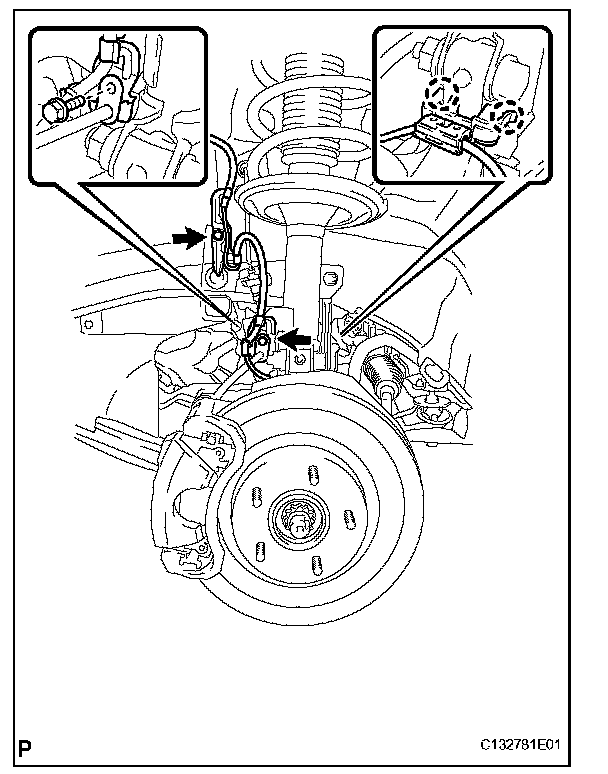 P

C132781E01