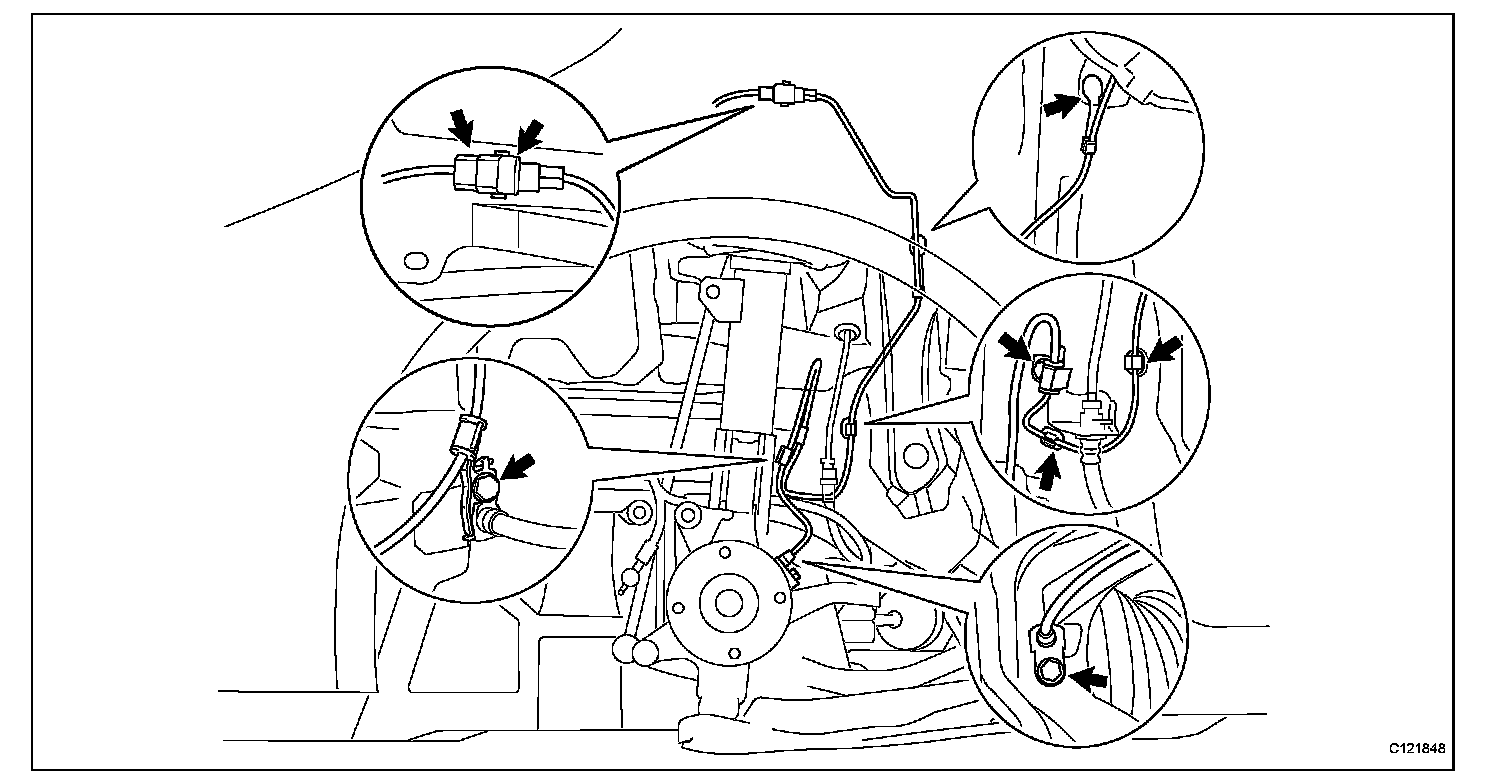 C121848