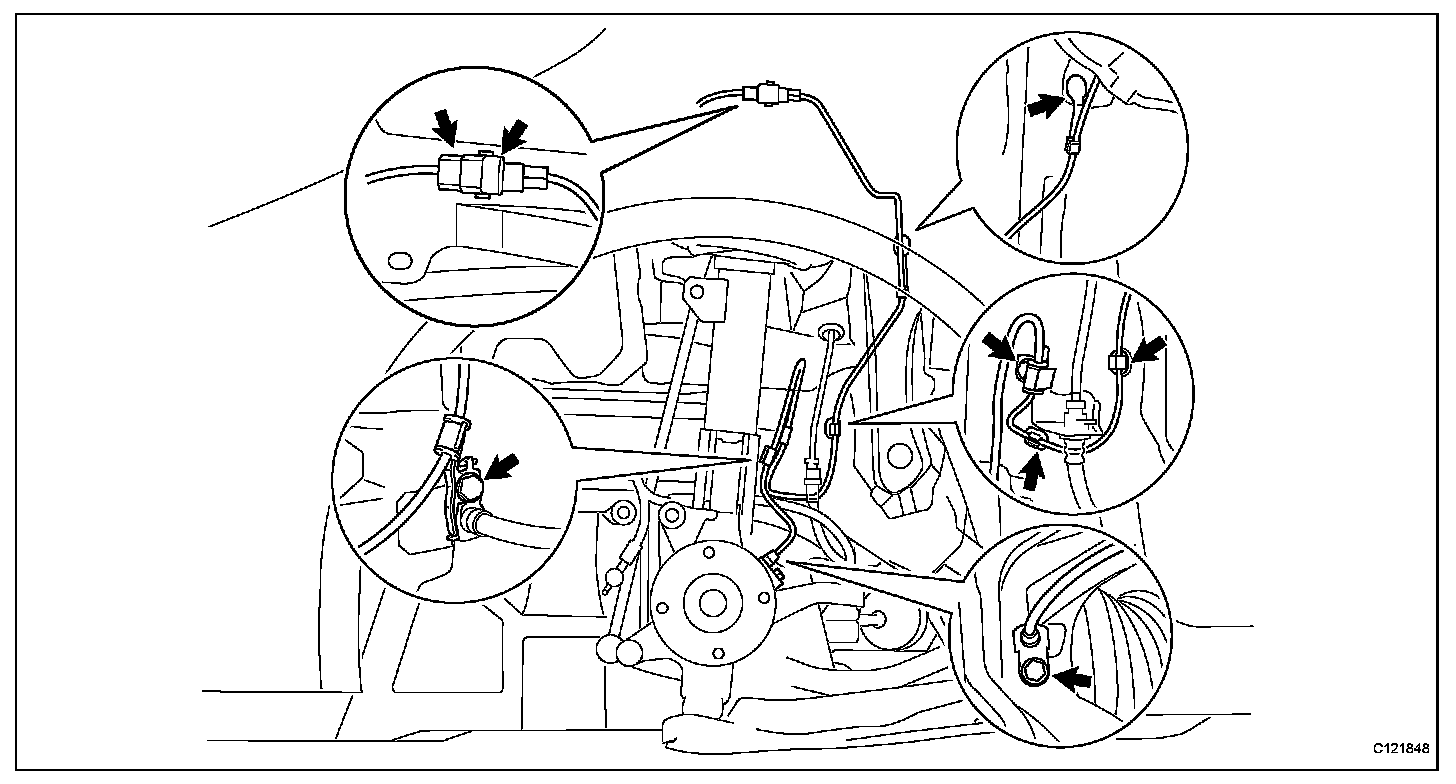 C121848