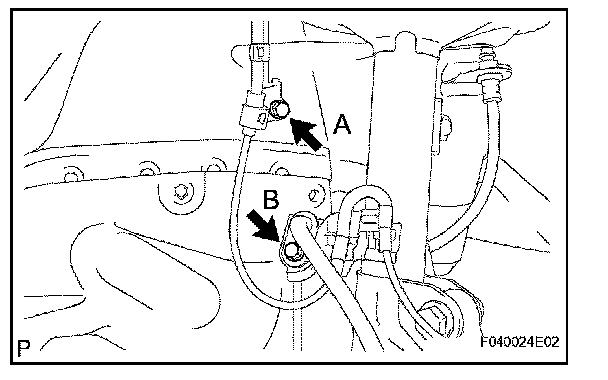 A
B
P
F040024E02