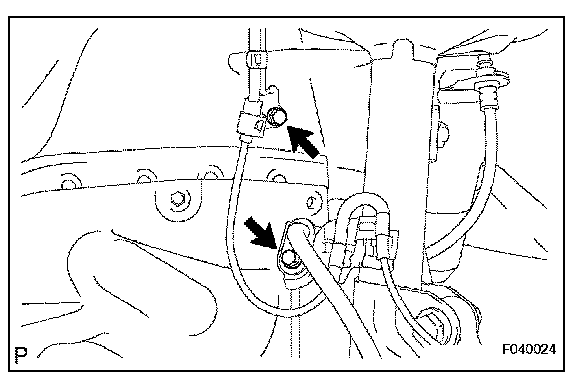 P

F040024