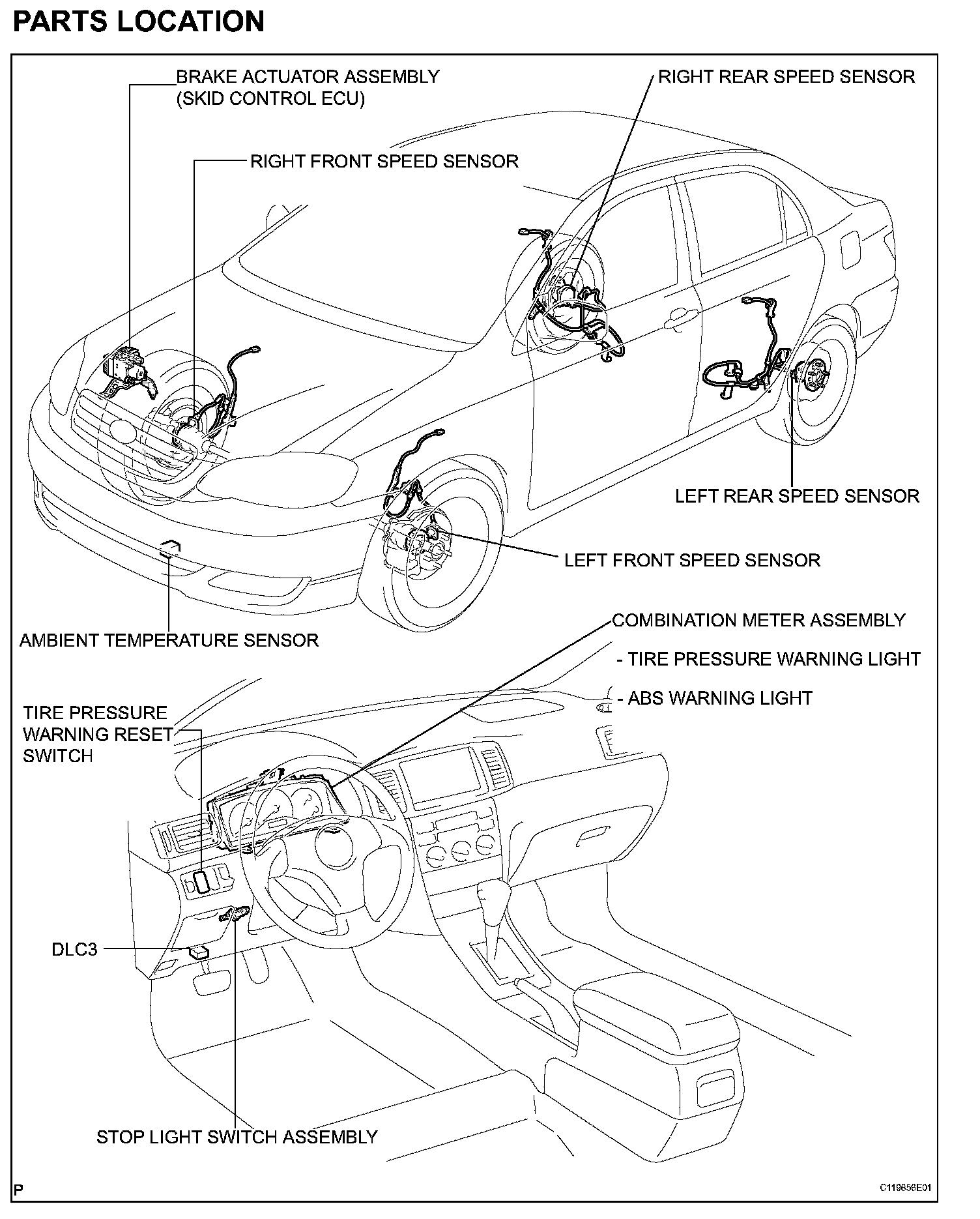 PARTS LOCATION

BRAKE ACTUATOR ASSEMBLY (SKID CONTROL ECU)

RIGHT REAR SPEED SENSOR

RIGHT FRONT SPEED SENSOR

LEFT REAR SPEED SENSOR

LEFT FRONT SPEED SENSOR

AMBIENT TEMPERATURE SENSOR

COMBINATION METER ASSEMBLY
- TIRE PRESSURE WARNING LIGHT
- ABS WARNING LIGHT

TIRE PRESSURE WARNING RESET SWITCH

DLC3

STOP LIGHT SWITCH ASSEMBLY

P

C119656E01