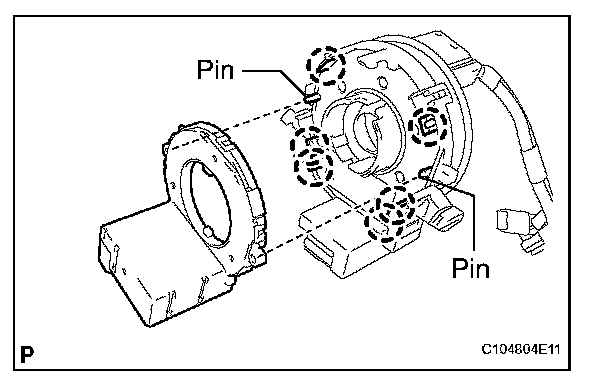 Pin

Pin

P

C104804E11