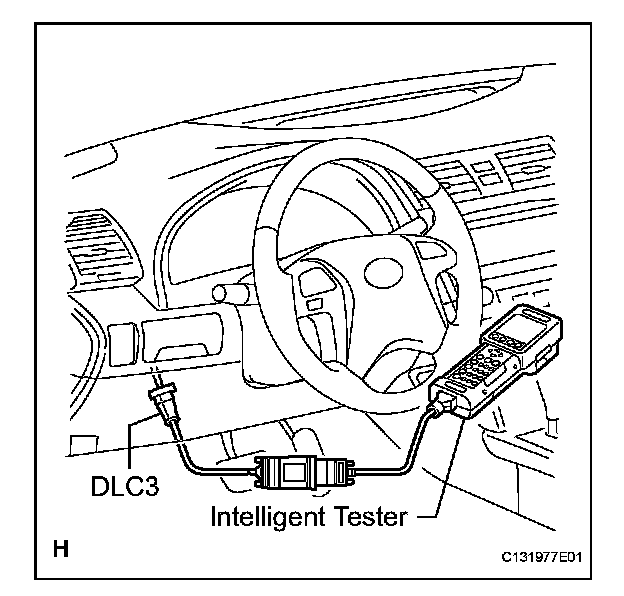 DLC3

Intelligent Tester

H

C131977E01