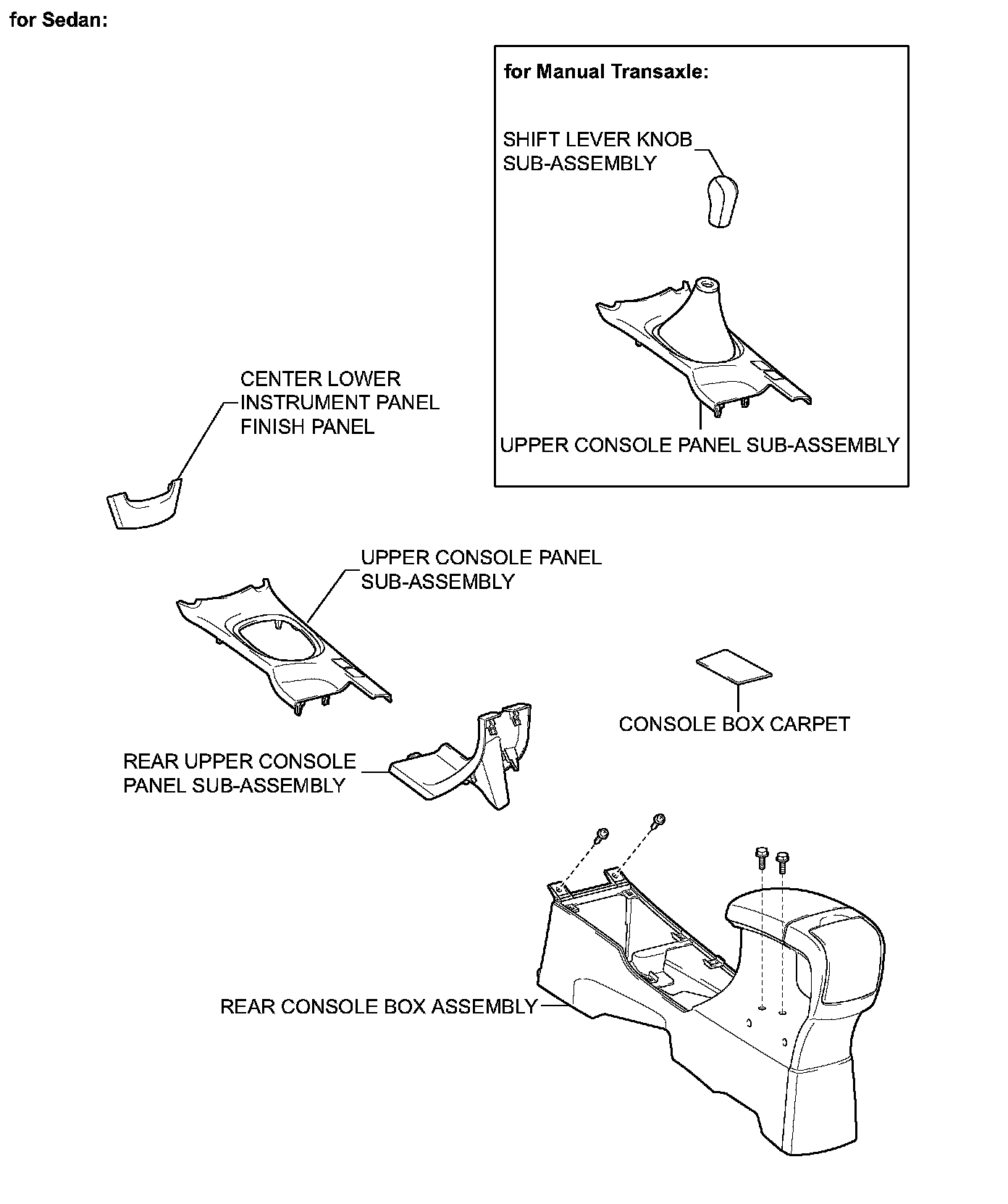 for Sedan:

for Manual Transaxle:

SHIFT LEVER KNOB SUB-ASSEMBLY

UPPER CONSOLE PANEL SUB-ASSEMBLY

CENTER LOWER INSTRUMENT PANEL FINISH PANEL

UPPER CONSOLE PANEL SUB-ASSEMBLY

CONSOLE BOX CARPET

REAR UPPER CONSOLE PANEL SUB-ASSEMBLY

REAR CONSOLE BOX ASSEMBLY