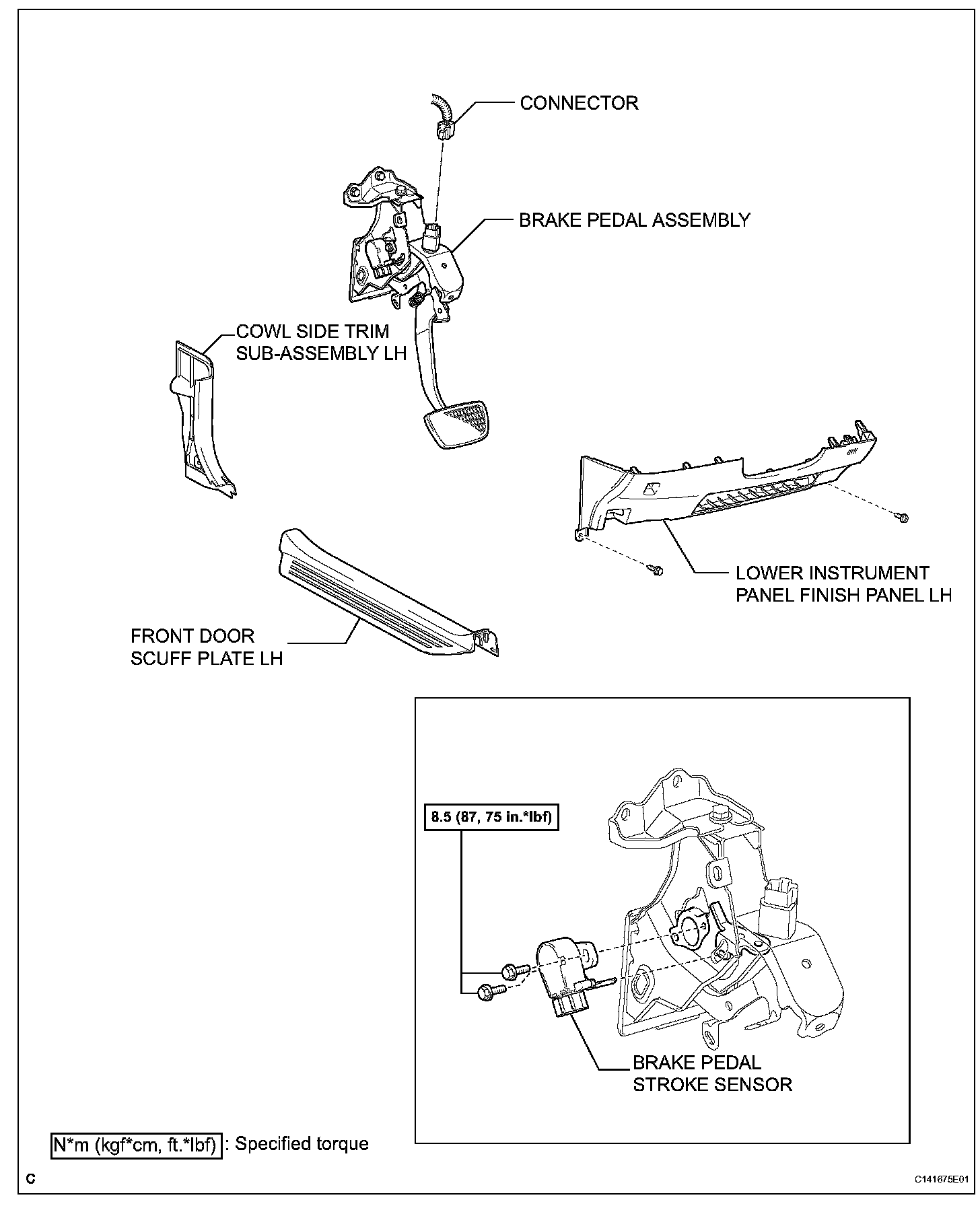 CONNECTOR

BRAKE PEDAL ASSEMBLY

COWL SIDE TRIM SUB-ASSEMBLY LH

LOWER INSTRUMENT PANEL FINISH PANEL LH

FRONT DOOR SCUFF PLATE LH

8.5 (87, 75 in.*lbf)

BRAKE PEDAL STROKE SENSOR

N*m (kgf*cm, ft.*lbf) : Specified torque

C

C141675E01