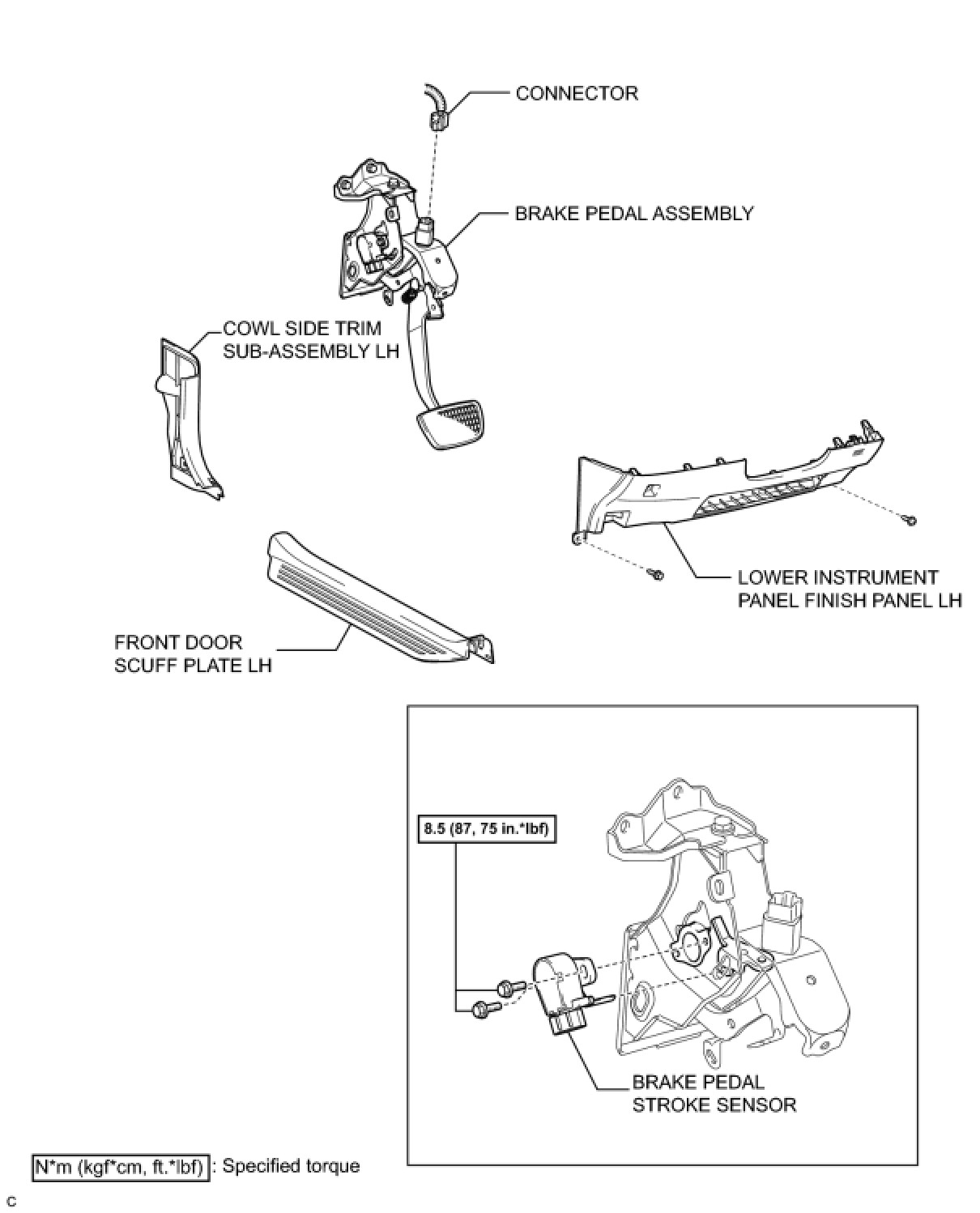 CONNECTOR

BRAKE PEDAL ASSEMBLY

COWL SIDE TRIM SUB-ASSEMBLY LH

LOWER INSTRUMENT PANEL FINISH PANEL LH

FRONT DOOR SCUFF PLATE LH

8.5 (87, 75 in.*lbf)

BRAKE PEDAL STROKE SENSOR

N*m (kgf*cm, ft.*lbf) : Specified torque

C