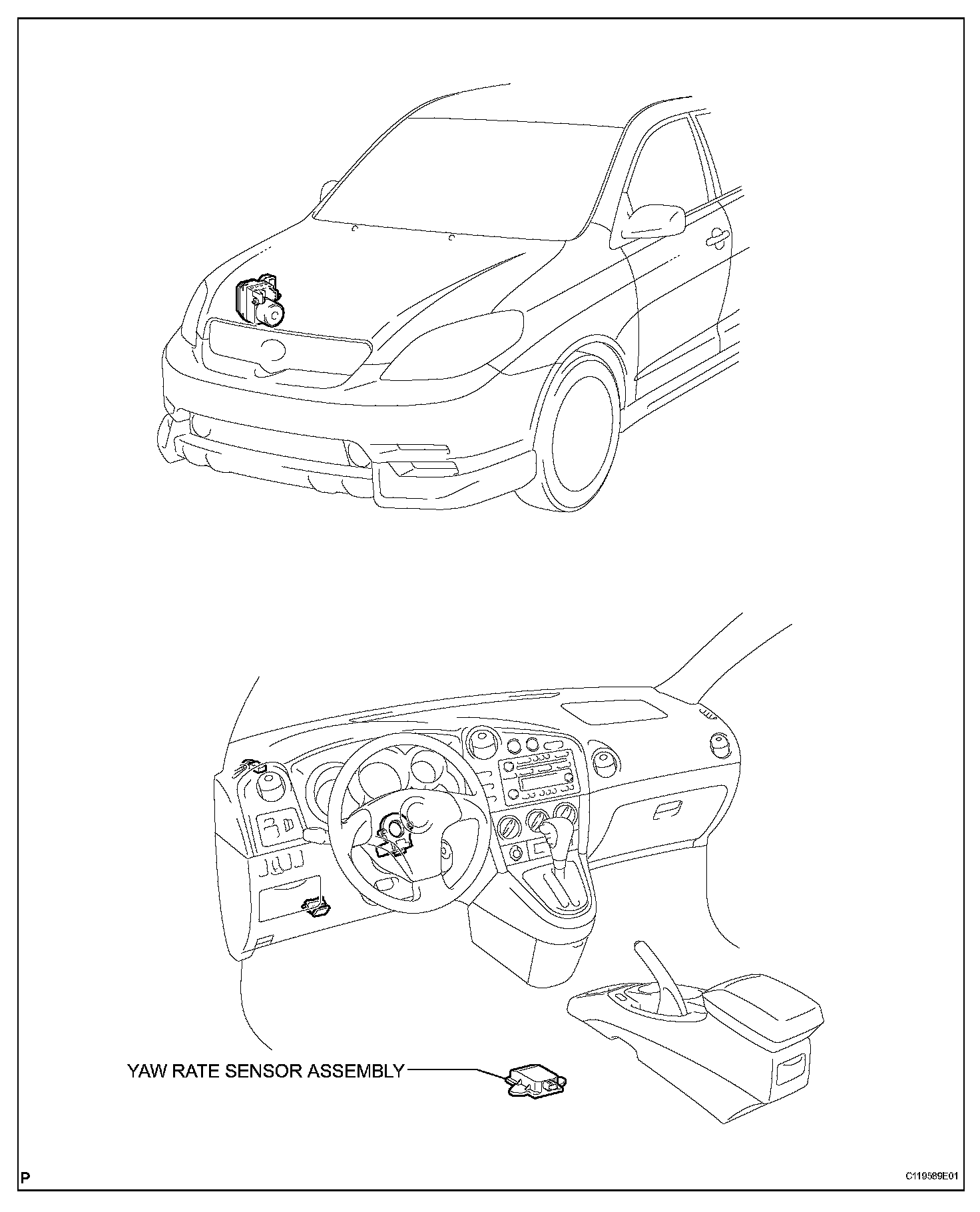 YAW RATE SENSOR ASSEMBLY

P

C119589E01