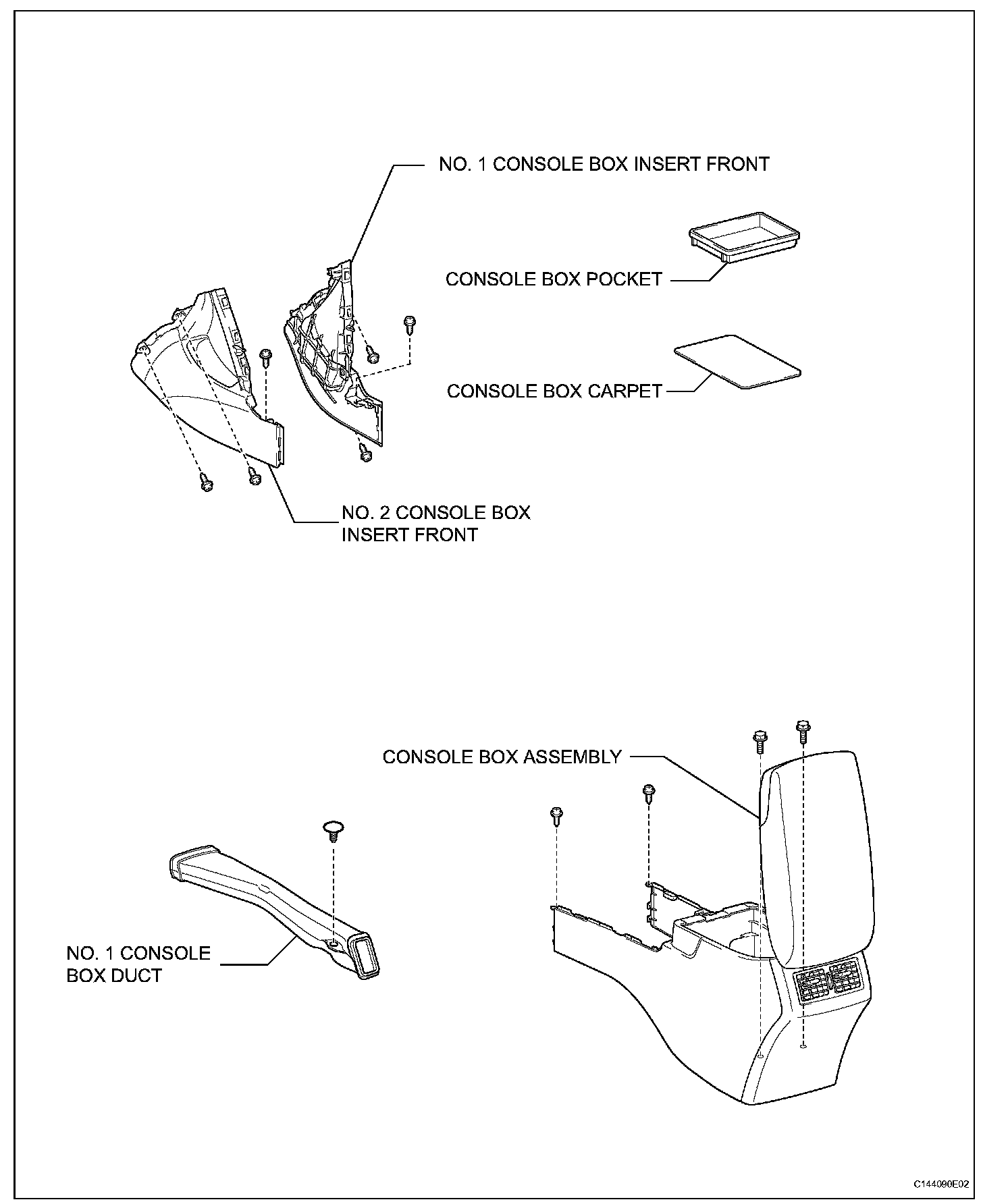 NO. 1 CONSOLE BOX INSERT FRONT

CONSOLE BOX POCKET

CONSOLE BOX CARPET

NO. 2 CONSOLE BOX INSERT FRONT

CONSOLE BOX ASSEMBLY

NO. 1 CONSOLE BOX DUCT

C144090E02