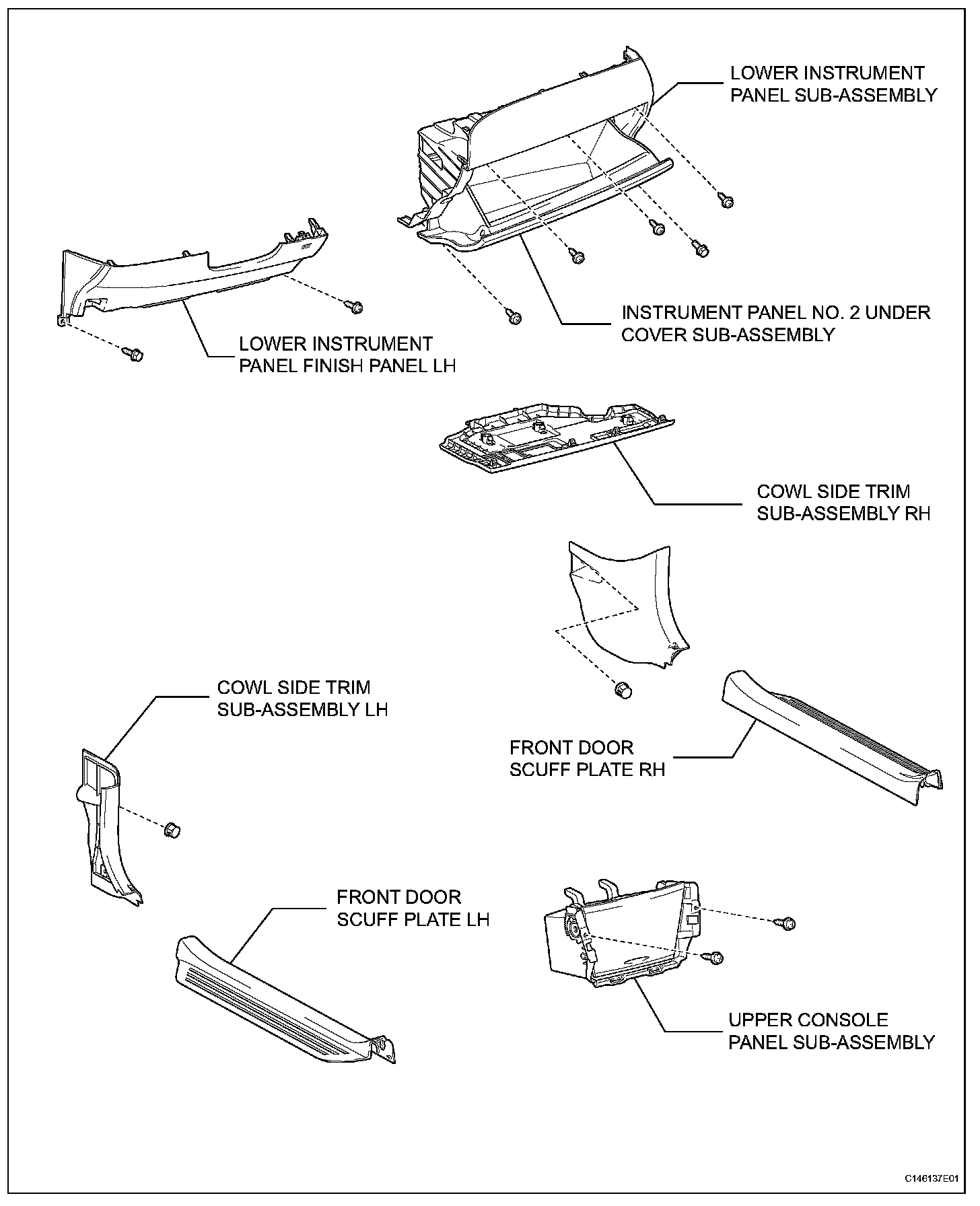 LOWER INSTRUMENT PANEL SUB-ASSEMBLY

INSTRUMENT PANEL NO. 2 UNDER COVER SUB-ASSEMBLY

LOWER INSTRUMENT PANEL FINISH PANEL LH

COWL SIDE TRIM SUB-ASSEMBLY RH

COWL SIDE TRIM SUB-ASSEMBLY LH

FRONT DOOR SCUFF PLATE RH

FRONT DOOR SCUFF PLATE LH

UPPER CONSOLE PANEL SUB-ASSEMBLY

C146137E01