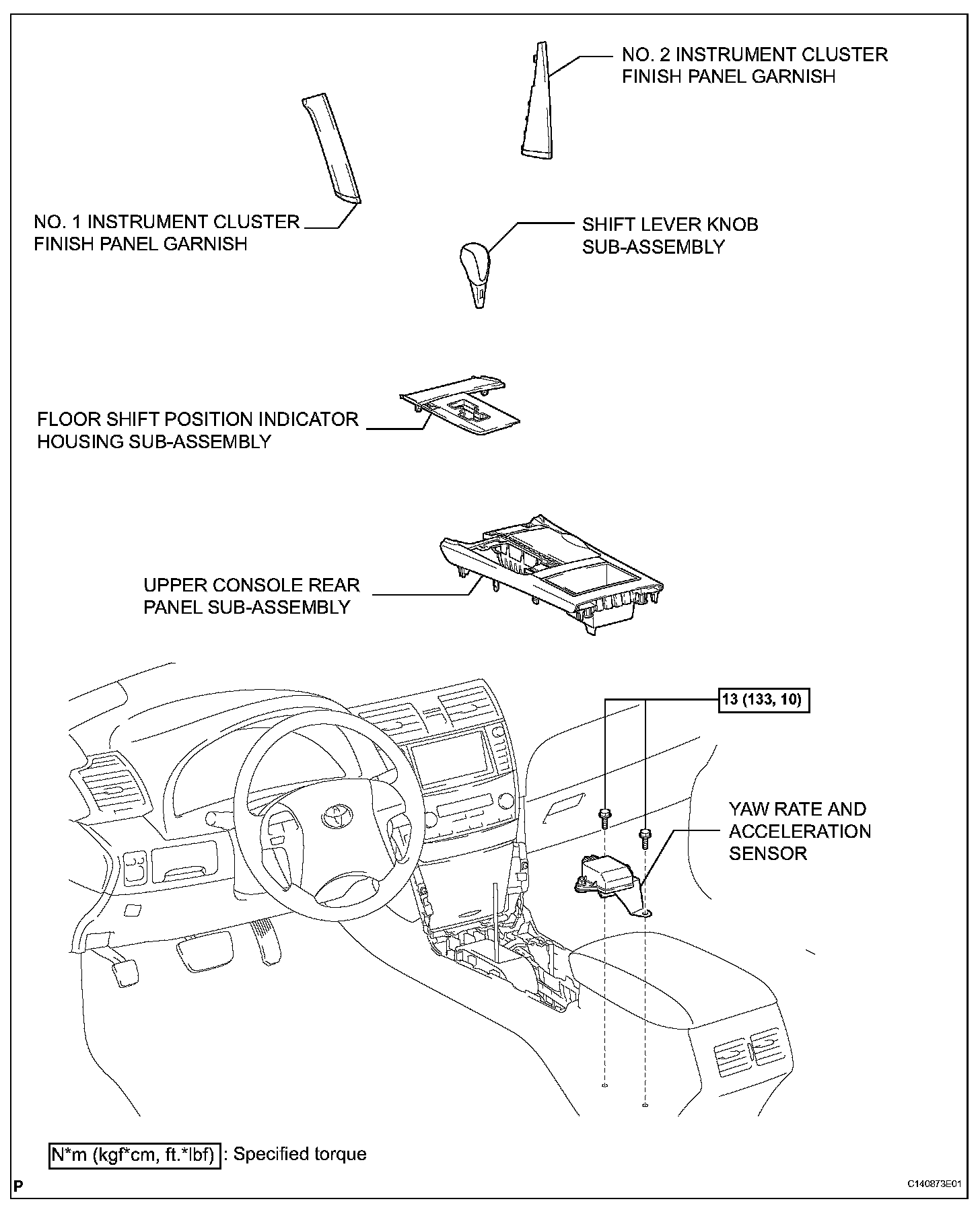 NO. 2 INSTRUMENT CLUSTER FINISH PANEL GARNISH

NO. 1 INSTRUMENT CLUSTER FINISH PANEL GARNISH

SHIFT LEVER KNOB SUB-ASSEMBLY

FLOOR SHIFT POSITION INDICATOR HOUSING SUB-ASSEMBLY

UPPER CONSOLE REAR PANEL SUB-ASSEMBLY

13 (133, 10)

YAW RATE AND ACCELERATION SENSOR

N*m (kgf*cm, ft.*lbf) : Specified torque

P

C140873E01