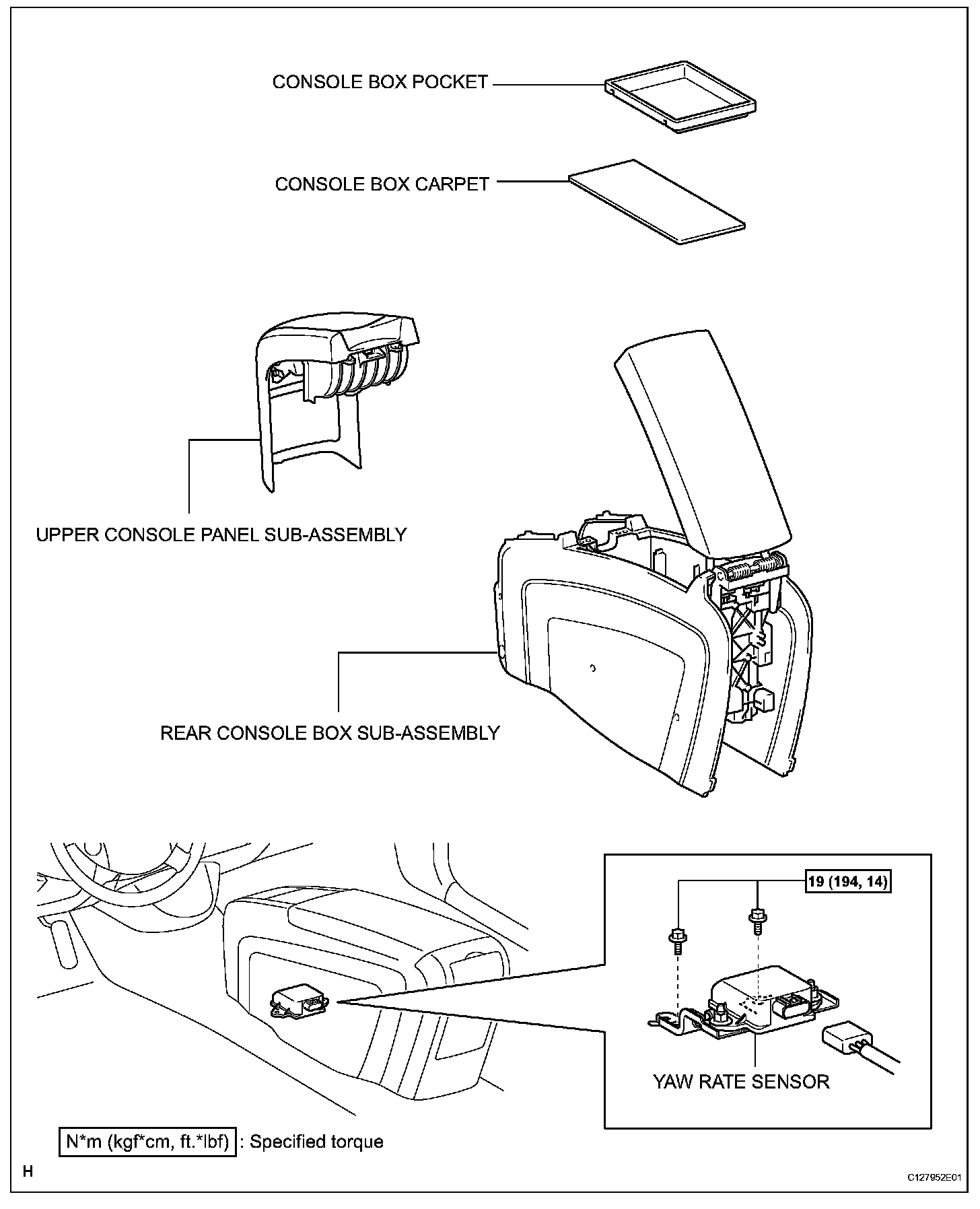 CONSOLE BOX POCKET

CONSOLE BOX CARPET

UPPER CONSOLE PANEL SUB-ASSEMBLY

REAR CONSOLE BOX SUB-ASSEMBLY

19 (194, 14)

YAW RATE SENSOR

N*m (kgf*cm, ft.*lbf) : Specified torque

H

C127952E01