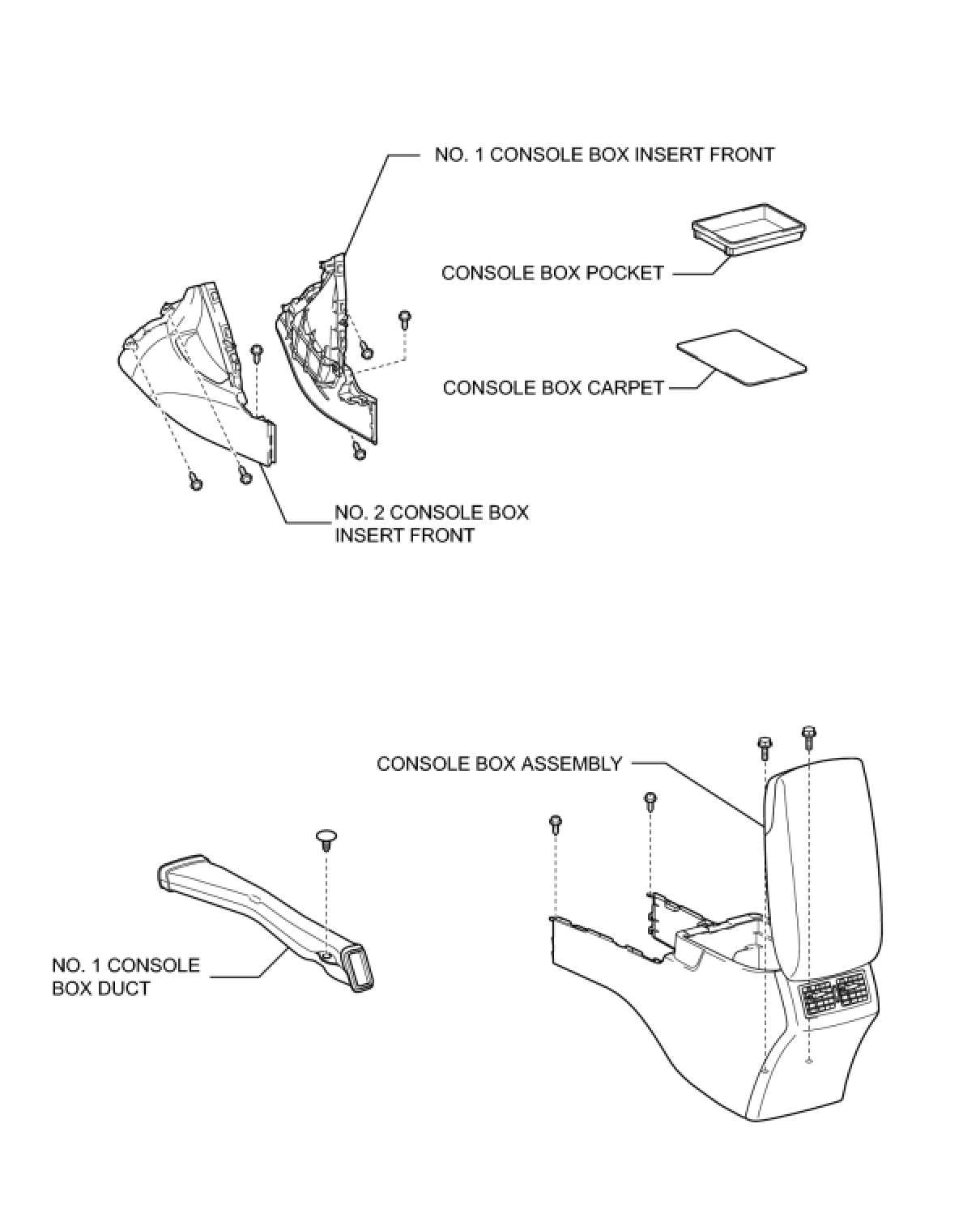 NO. 1 CONSOLE BOX INSERT FRONT

CONSOLE BOX POCKET

CONSOLE BOX CARPET

NO. 2 CONSOLE BOX INSERT FRONT

CONSOLE BOX ASSEMBLY

NO. 1 CONSOLE BOX DUCT