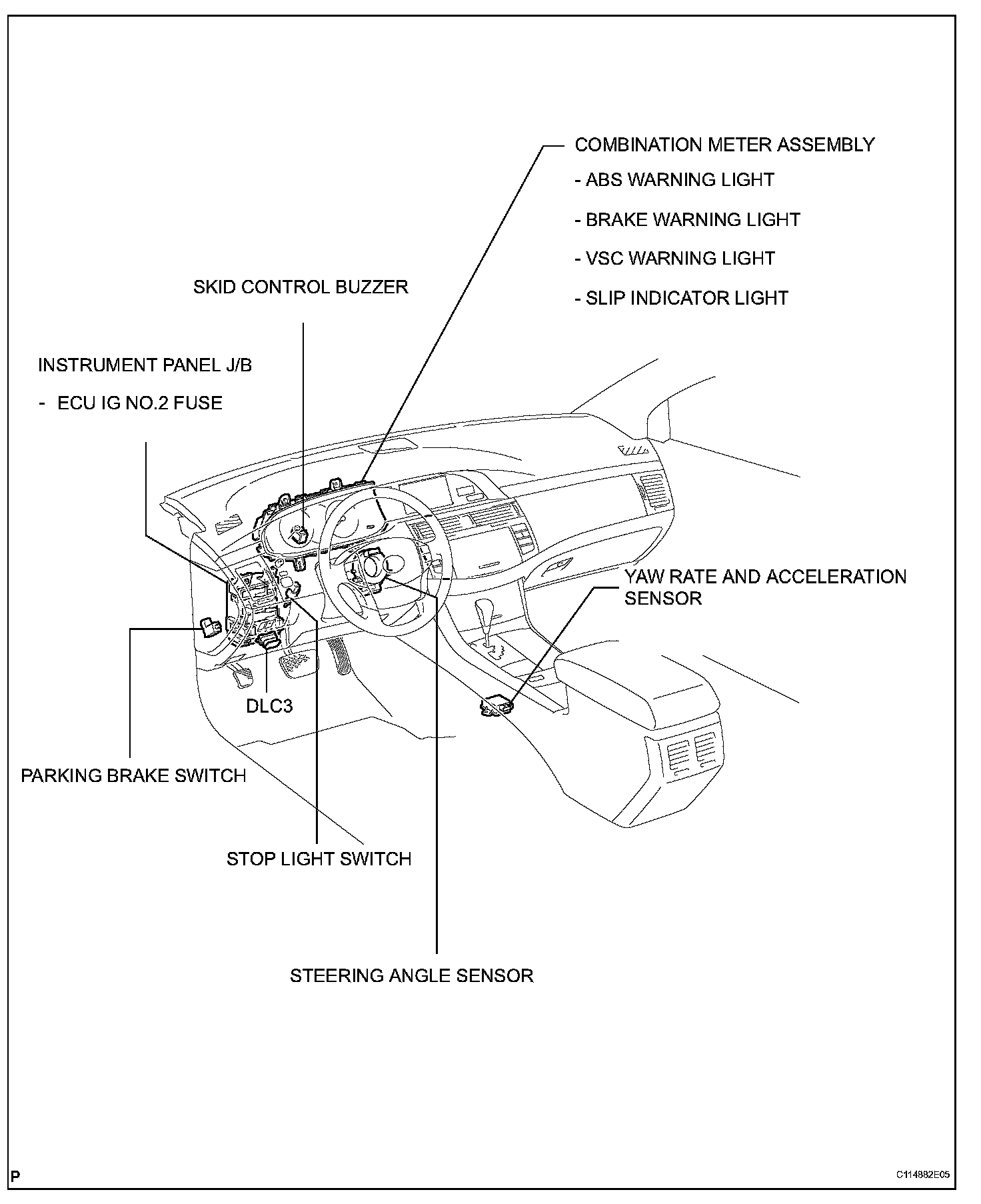 COMBINATION METER ASSEMBLY

- ABS WARNING LIGHT

- BRAKE WARNING LIGHT

- VSC WARNING LIGHT

- SLIP INDICATOR LIGHT

SKID CONTROL BUZZER

INSTRUMENT PANEL J/B

- ECU IG NO.2 FUSE

YAW RATE AND ACCELERATION SENSOR

DLC3

PARKING BRAKE SWITCH

STOP LIGHT SWITCH

STEERING ANGLE SENSOR

P

C114882E05