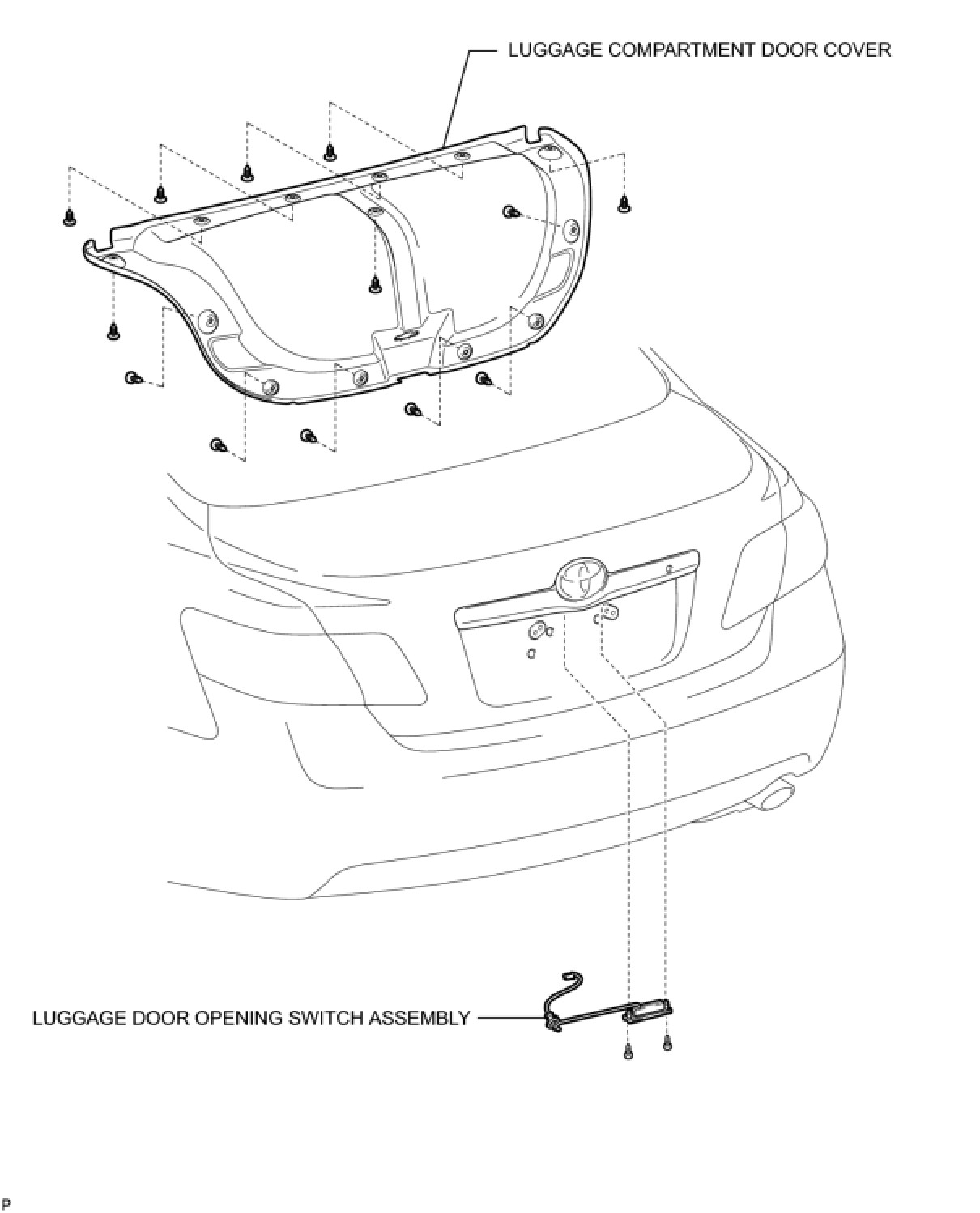 LUGGAGE COMPARTMENT DOOR COVER

LUGGAGE DOOR OPENING SWITCH ASSEMBLY

P