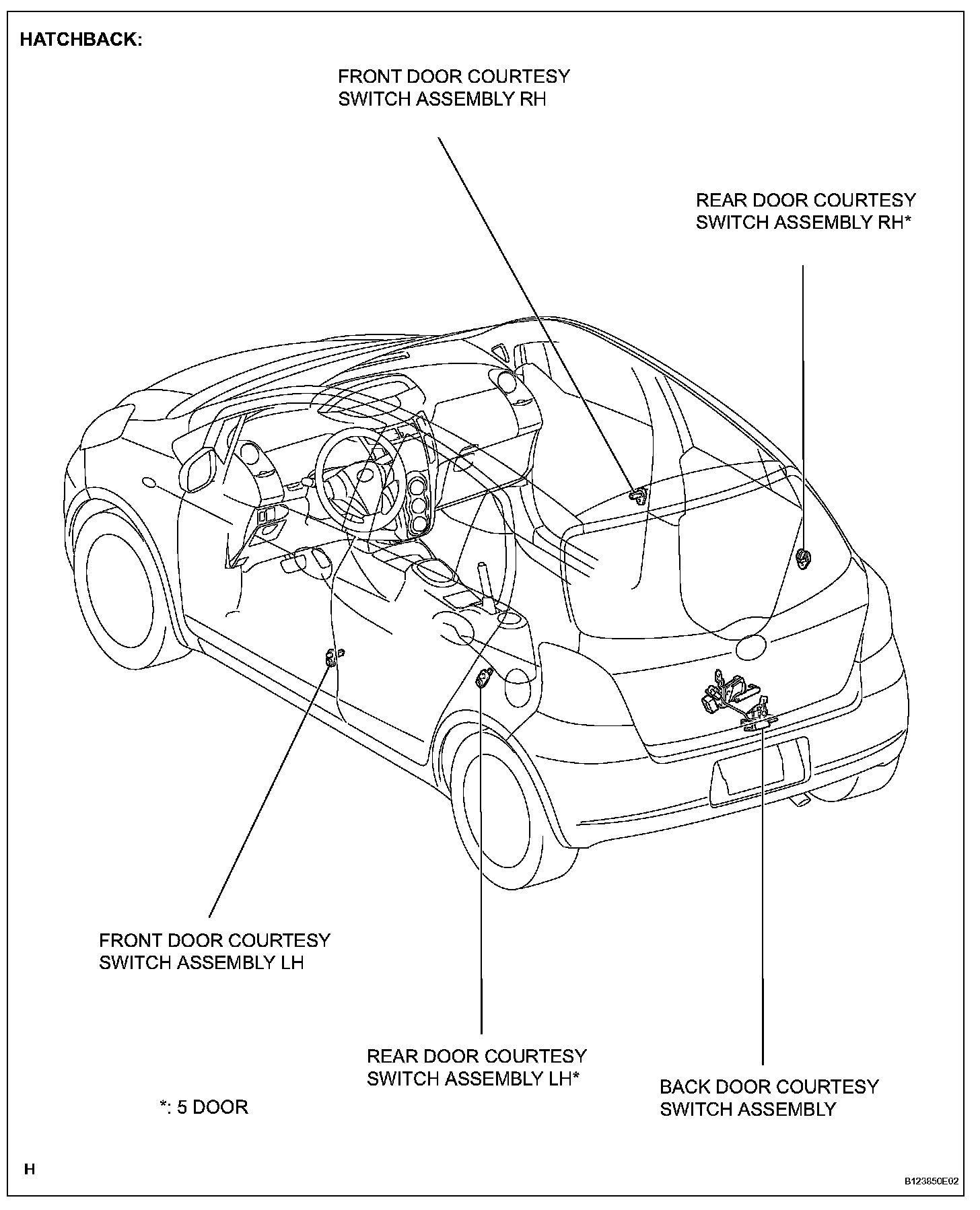 HATCHBACK:

FRONT DOOR COURTESY SWITCH ASSEMBLY RH

REAR DOOR COURTESY SWITCH ASSEMBLY RH*

FRONT DOOR COURTESY SWITCH ASSEMBLY LH

REAR DOOR COURTESY SWITCH ASSEMBLY LH*

BACK DOOR COURTESY SWITCH ASSEMBLY

*: 5 DOOR

H

B123850E02