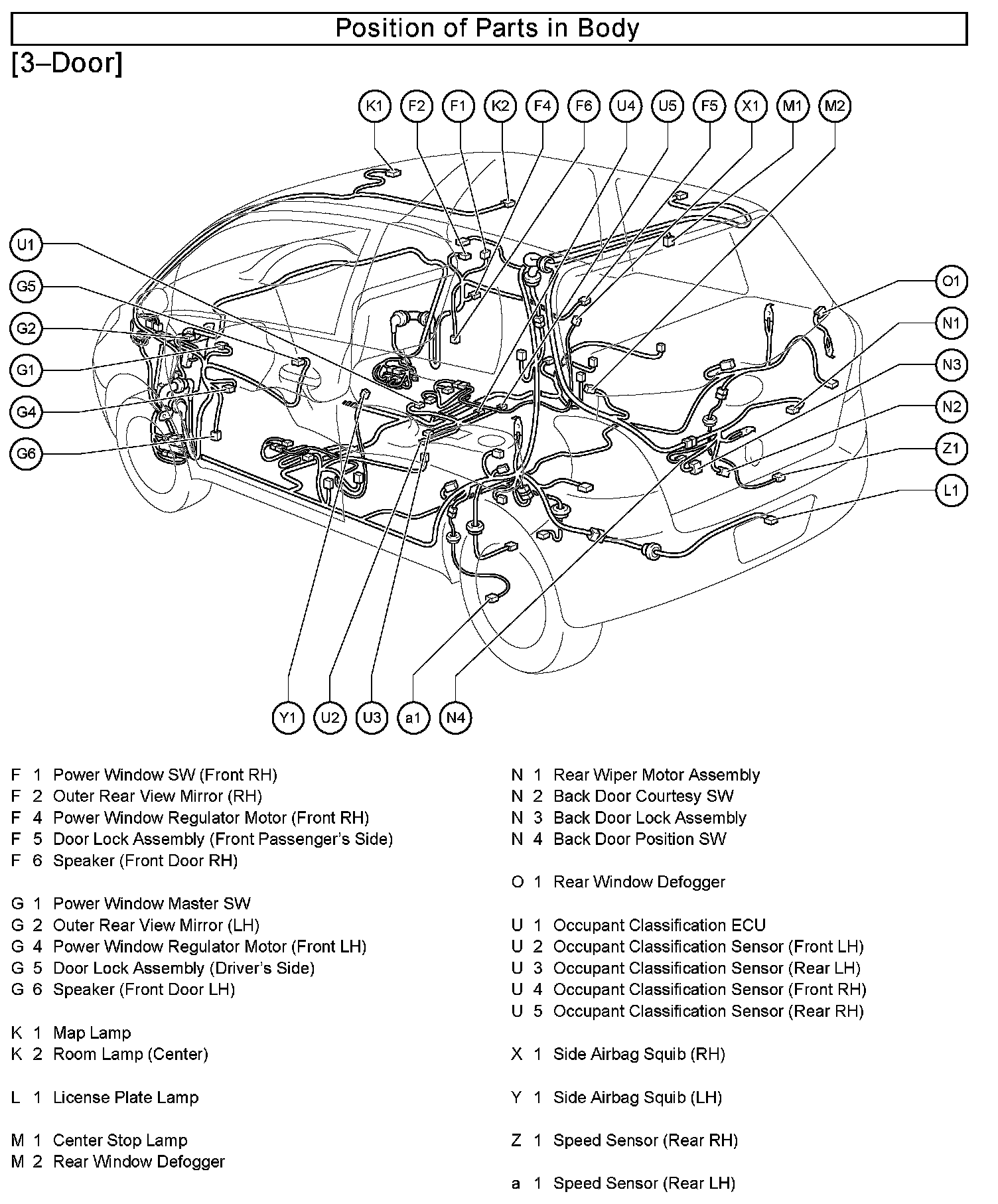 Position of Parts in Body

[3–Door]

K1 F2 F1 K2 F4 F6 U4 U5 F5 X1 M1 M2

U1
G5
G2
G1
G4
G6

O1
N1
N3
N2
Z1
L1

Y1 U2 U3 a1 N4

F 1 Power Window SW (Front RH)
F 2 Outer Rear View Mirror (RH)
F 4 Power Window Regulator Motor (Front RH)
F 5 Door Lock Assembly (Front Passenger's Side)
F 6 Speaker (Front Door RH)

G 1 Power Window Master SW
G 2 Outer Rear View Mirror (LH)
G 4 Power Window Regulator Motor (Front LH)
G 5 Door Lock Assembly (Driver's Side)
G 6 Speaker (Front Door LH)

K 1 Map Lamp
K 2 Room Lamp (Center)

L 1 License Plate Lamp

M 1 Center Stop Lamp
M 2 Rear Window Defogger

N 1 Rear Wiper Motor Assembly
N 2 Back Door Courtesy SW
N 3 Back Door Lock Assembly
N 4 Back Door Position SW

O 1 Rear Window Defogger

U 1 Occupant Classification ECU
U 2 Occupant Classification Sensor (Front LH)
U 3 Occupant Classification Sensor (Rear LH)
U 4 Occupant Classification Sensor (Front RH)
U 5 Occupant Classification Sensor (Rear RH)

X 1 Side Airbag Squib (RH)

Y 1 Side Airbag Squib (LH)

Z 1 Speed Sensor (Rear RH)

a 1 Speed Sensor (Rear LH)