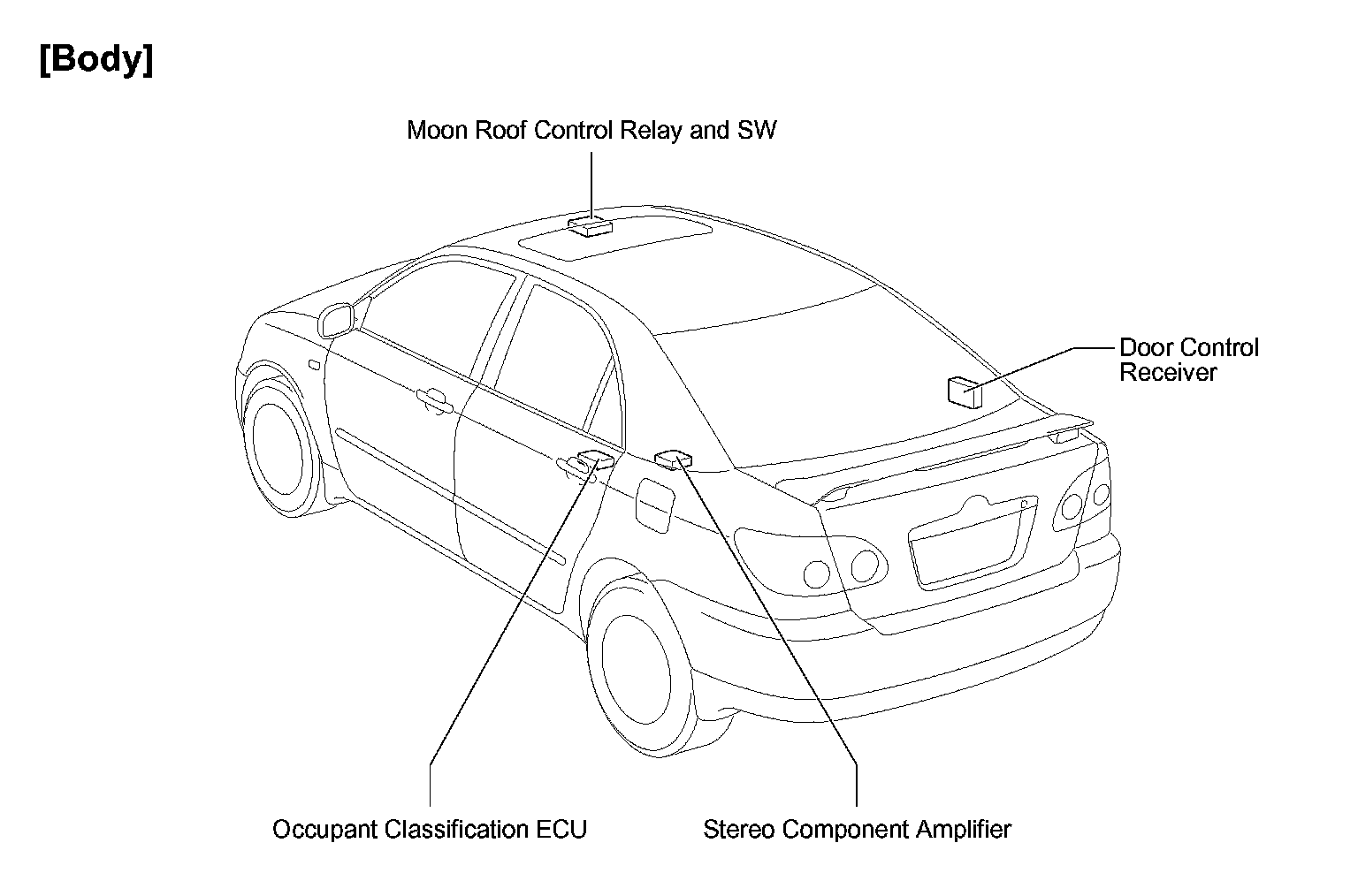 [Body]

Moon Roof Control Relay and SW

Door Control Receiver

Occupant Classification ECU

Stereo Component Amplifier