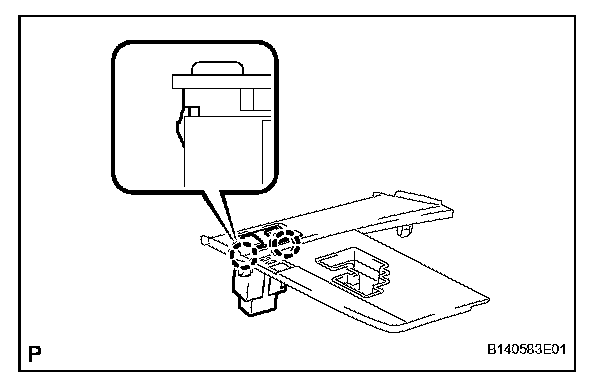 P

B140583E01