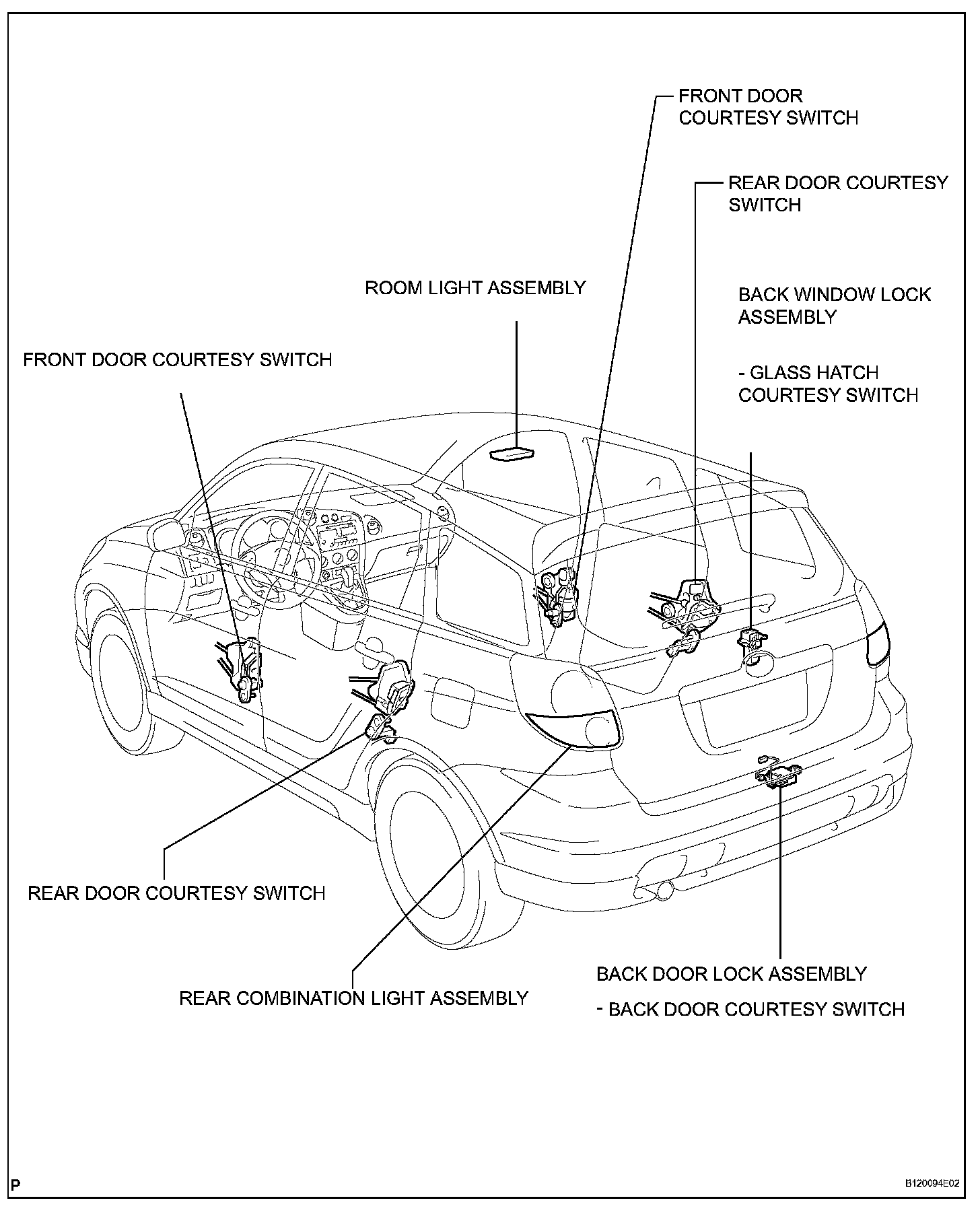 FRONT DOOR COURTESY SWITCH

REAR DOOR COURTESY SWITCH

ROOM LIGHT ASSEMBLY

BACK WINDOW LOCK ASSEMBLY

- GLASS HATCH COURTESY SWITCH

FRONT DOOR COURTESY SWITCH

REAR DOOR COURTESY SWITCH

REAR COMBINATION LIGHT ASSEMBLY

BACK DOOR LOCK ASSEMBLY

- BACK DOOR COURTESY SWITCH

P

B120094E02