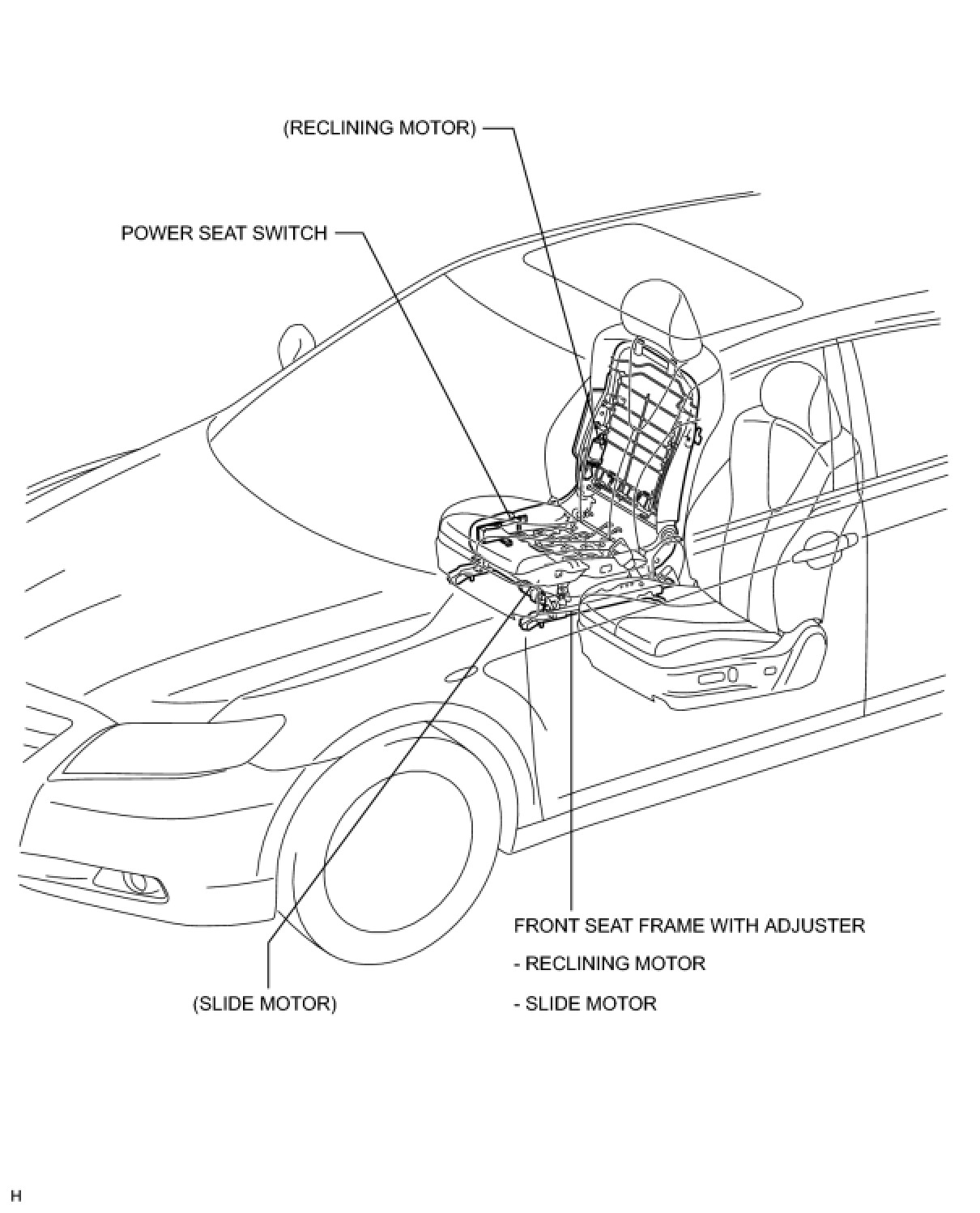 (RECLINING MOTOR)

POWER SEAT SWITCH

FRONT SEAT FRAME WITH ADJUSTER

- RECLINING MOTOR

- SLIDE MOTOR

(SLIDE MOTOR)

H