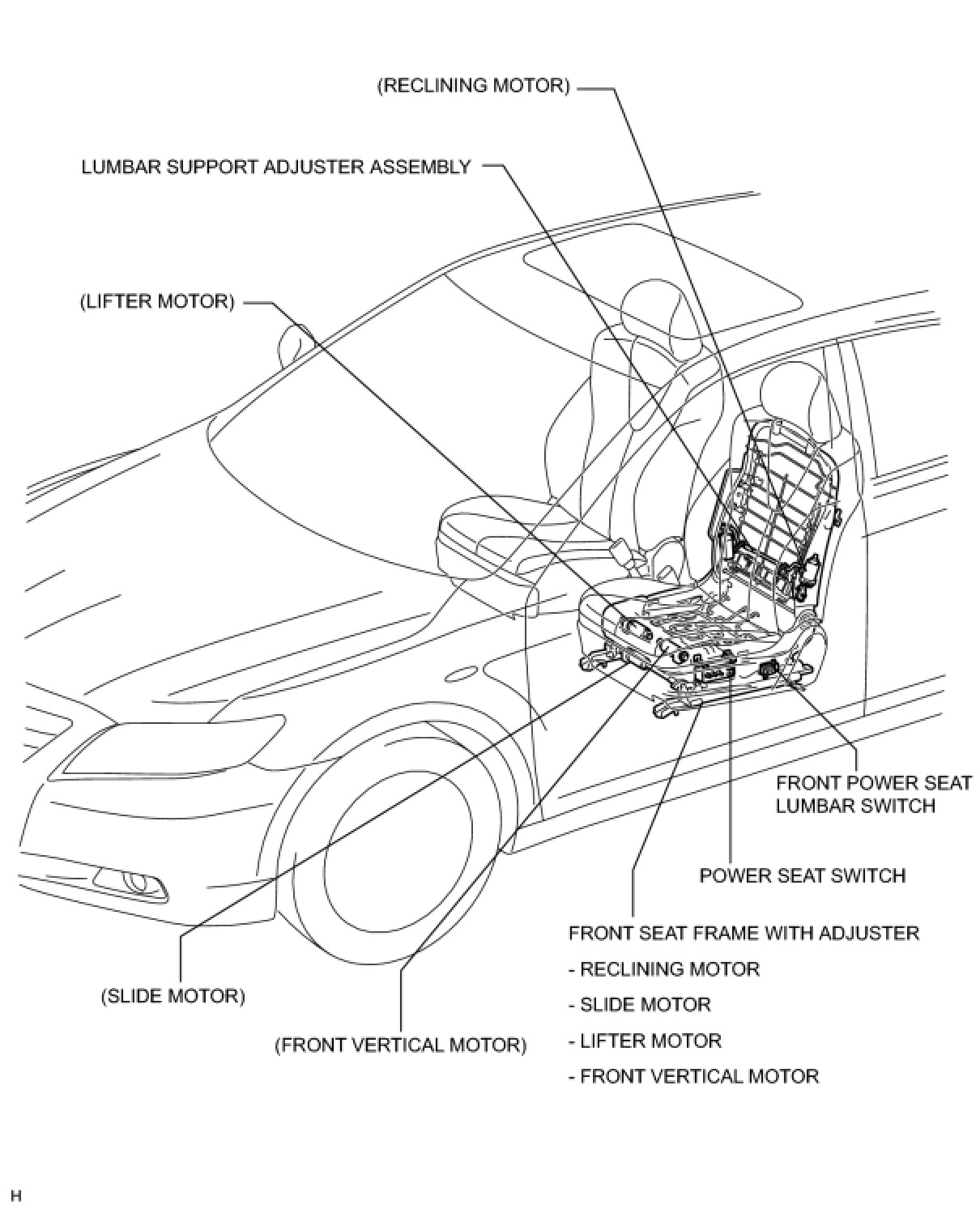 (RECLINING MOTOR)

LUMBAR SUPPORT ADJUSTER ASSEMBLY

(LIFTER MOTOR)

FRONT POWER SEAT LUMBAR SWITCH

POWER SEAT SWITCH

FRONT SEAT FRAME WITH ADJUSTER
- RECLINING MOTOR
- SLIDE MOTOR
- LIFTER MOTOR
- FRONT VERTICAL MOTOR

(SLIDE MOTOR)

(FRONT VERTICAL MOTOR)

H