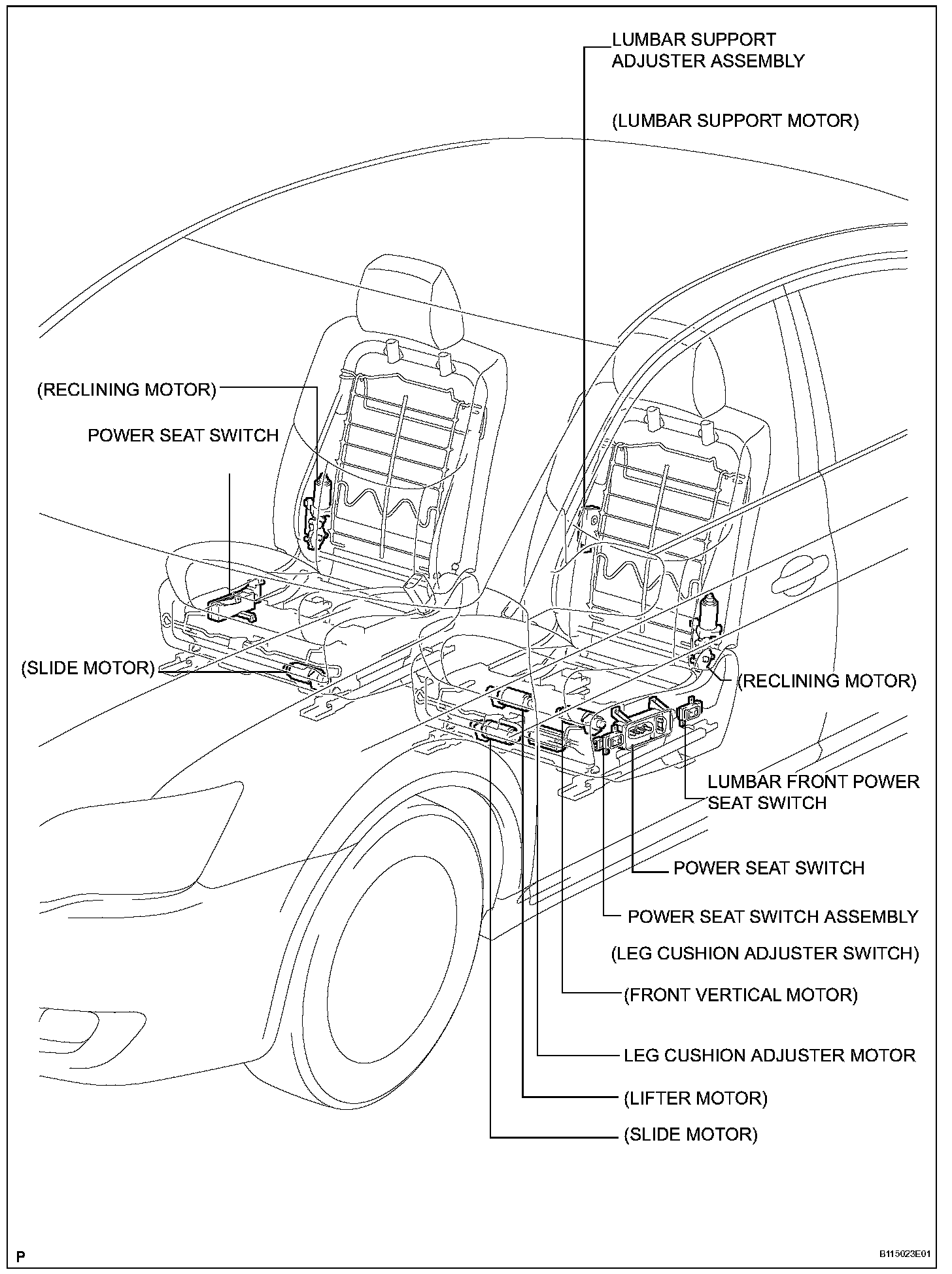 LUMBAR SUPPORT ADJUSTER ASSEMBLY

(LUMBAR SUPPORT MOTOR)

(RECLINING MOTOR)

POWER SEAT SWITCH

(SLIDE MOTOR)

(RECLINING MOTOR)

LUMBAR FRONT POWER SEAT SWITCH

POWER SEAT SWITCH

POWER SEAT SWITCH ASSEMBLY

(LEG CUSHION ADJUSTER SWITCH)

(FRONT VERTICAL MOTOR)

LEG CUSHION ADJUSTER MOTOR

(LIFTER MOTOR)

(SLIDE MOTOR)

P

B115023E01