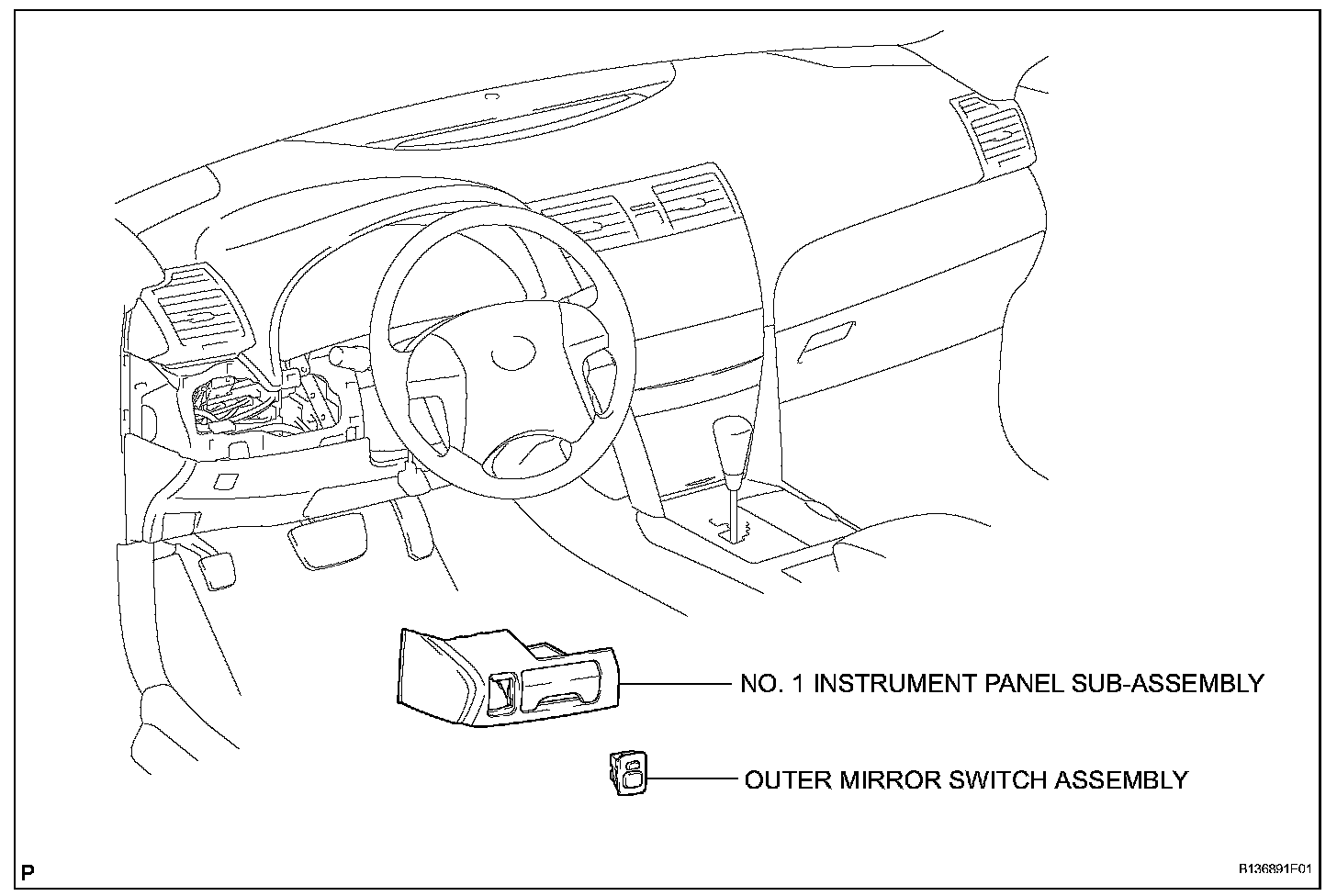 NO. 1 INSTRUMENT PANEL SUB-ASSEMBLY

OUTER MIRROR SWITCH ASSEMBLY

P

B136891F01