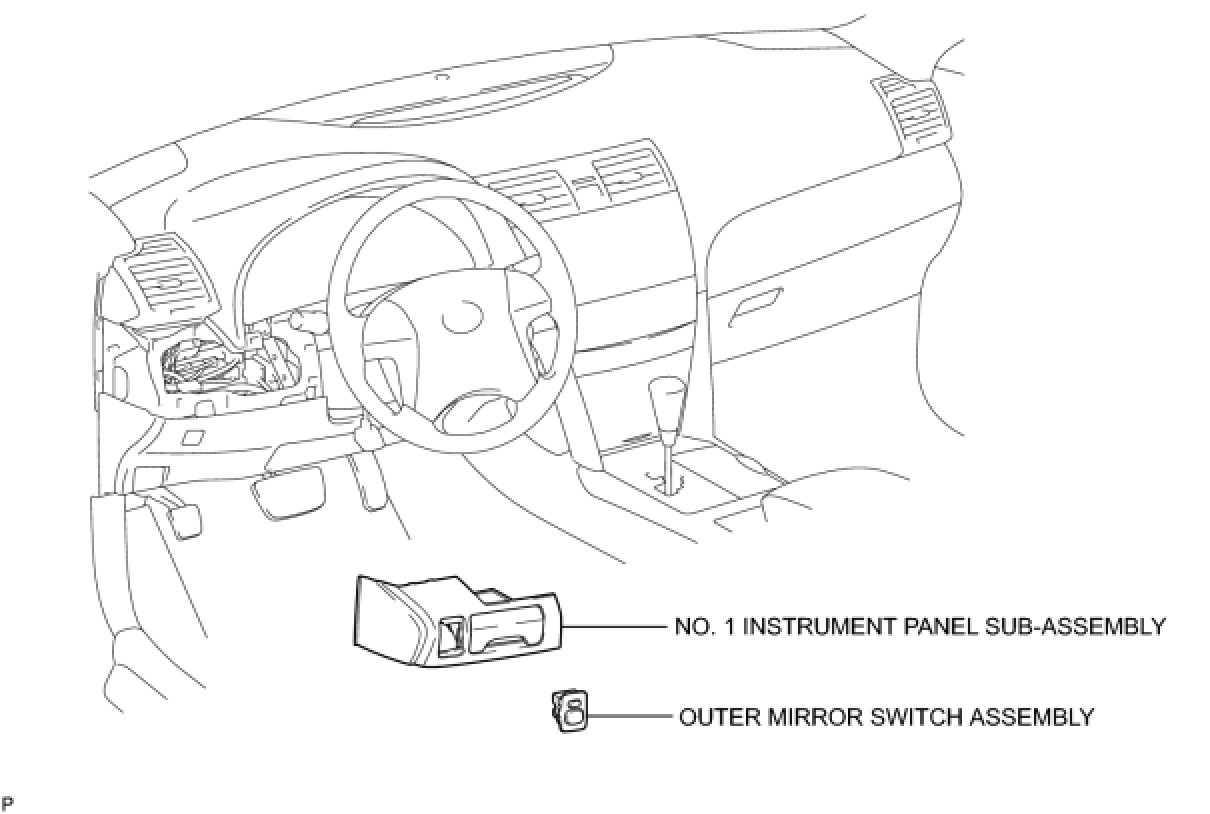 NO. 1 INSTRUMENT PANEL SUB-ASSEMBLY

OUTER MIRROR SWITCH ASSEMBLY

P