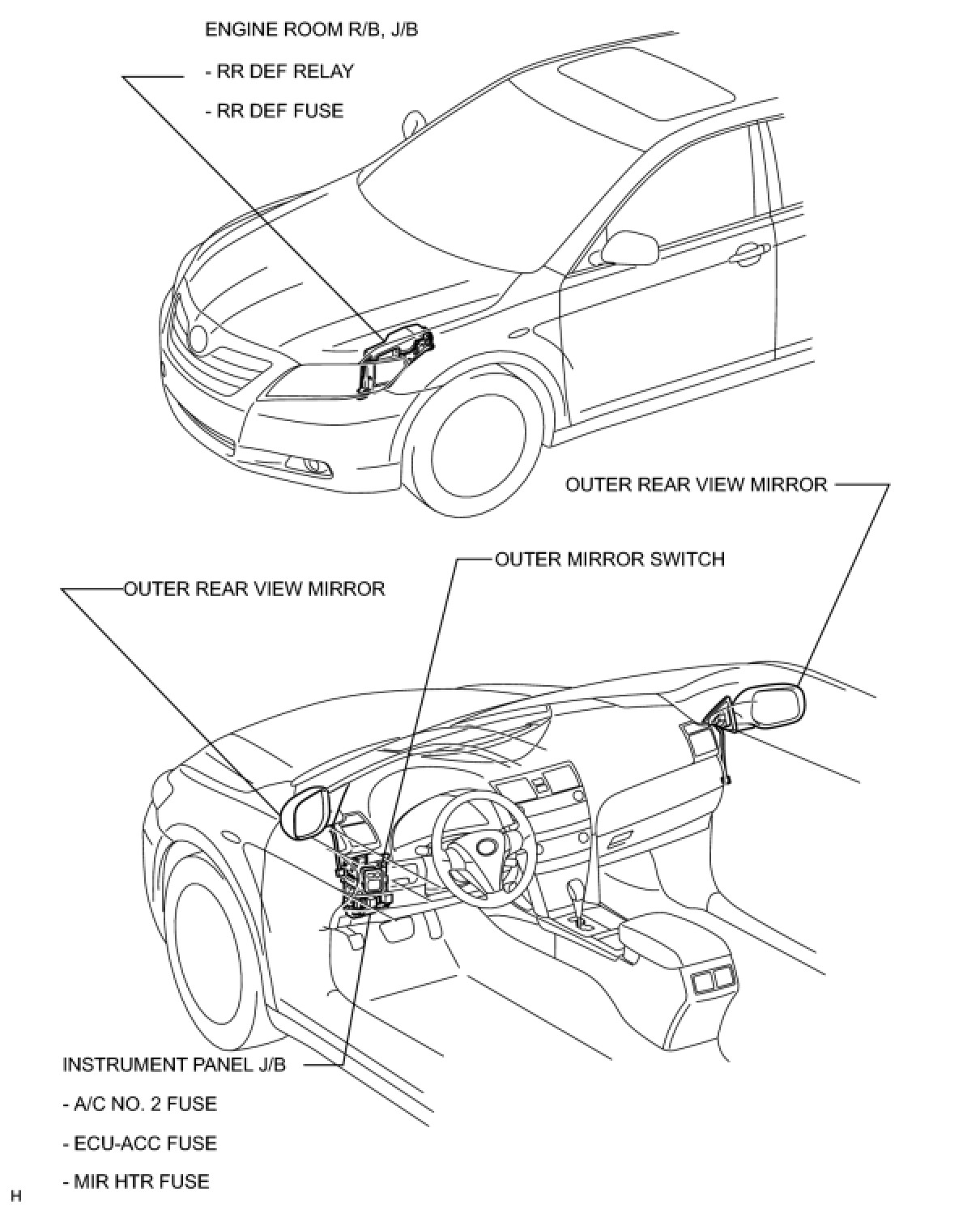 ENGINE ROOM R/B, J/B

- RR DEF RELAY

- RR DEF FUSE

OUTER REAR VIEW MIRROR

OUTER MIRROR SWITCH

OUTER REAR VIEW MIRROR

INSTRUMENT PANEL J/B

- A/C NO. 2 FUSE

- ECU-ACC FUSE

- MIR HTR FUSE

H