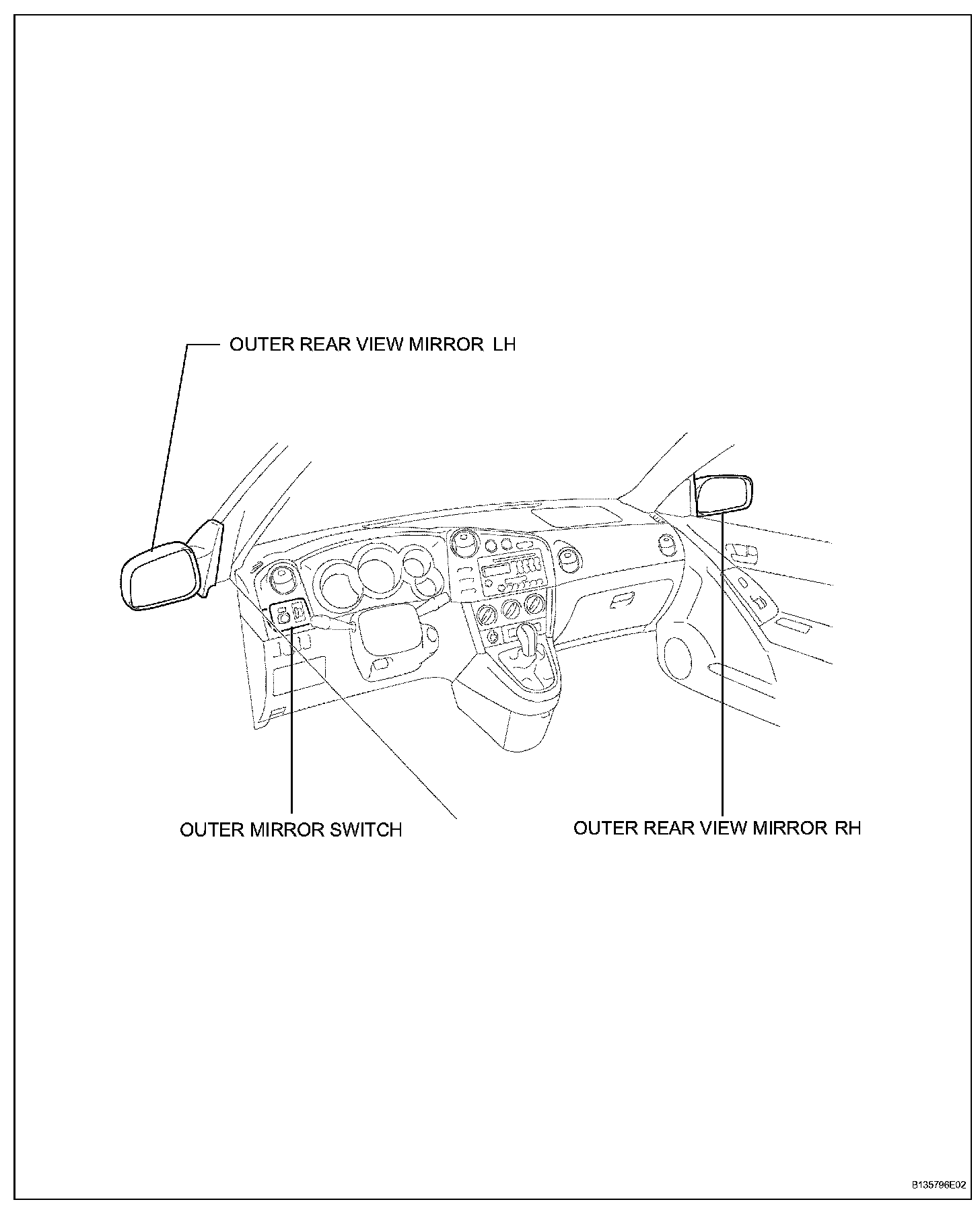 OUTER REAR VIEW MIRROR LH

OUTER MIRROR SWITCH

OUTER REAR VIEW MIRROR RH

B135796E02