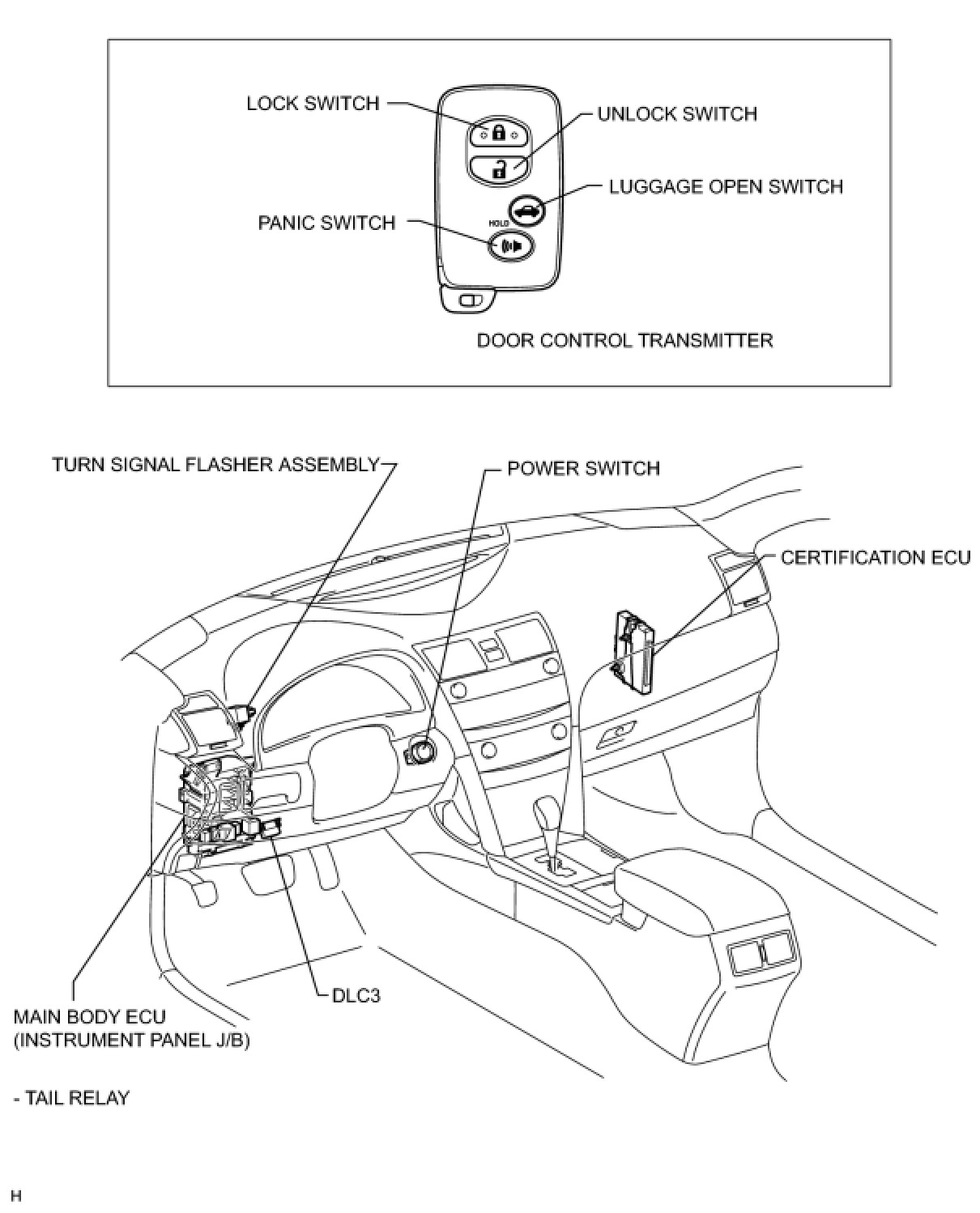 LOCK SWITCH
UNLOCK SWITCH
LUGGAGE OPEN SWITCH
PANIC SWITCH
HOLD
DOOR CONTROL TRANSMITTER

TURN SIGNAL FLASHER ASSEMBLY
POWER SWITCH
CERTIFICATION ECU
DLC3
MAIN BODY ECU
(INSTRUMENT PANEL J/B)

- TAIL RELAY

H