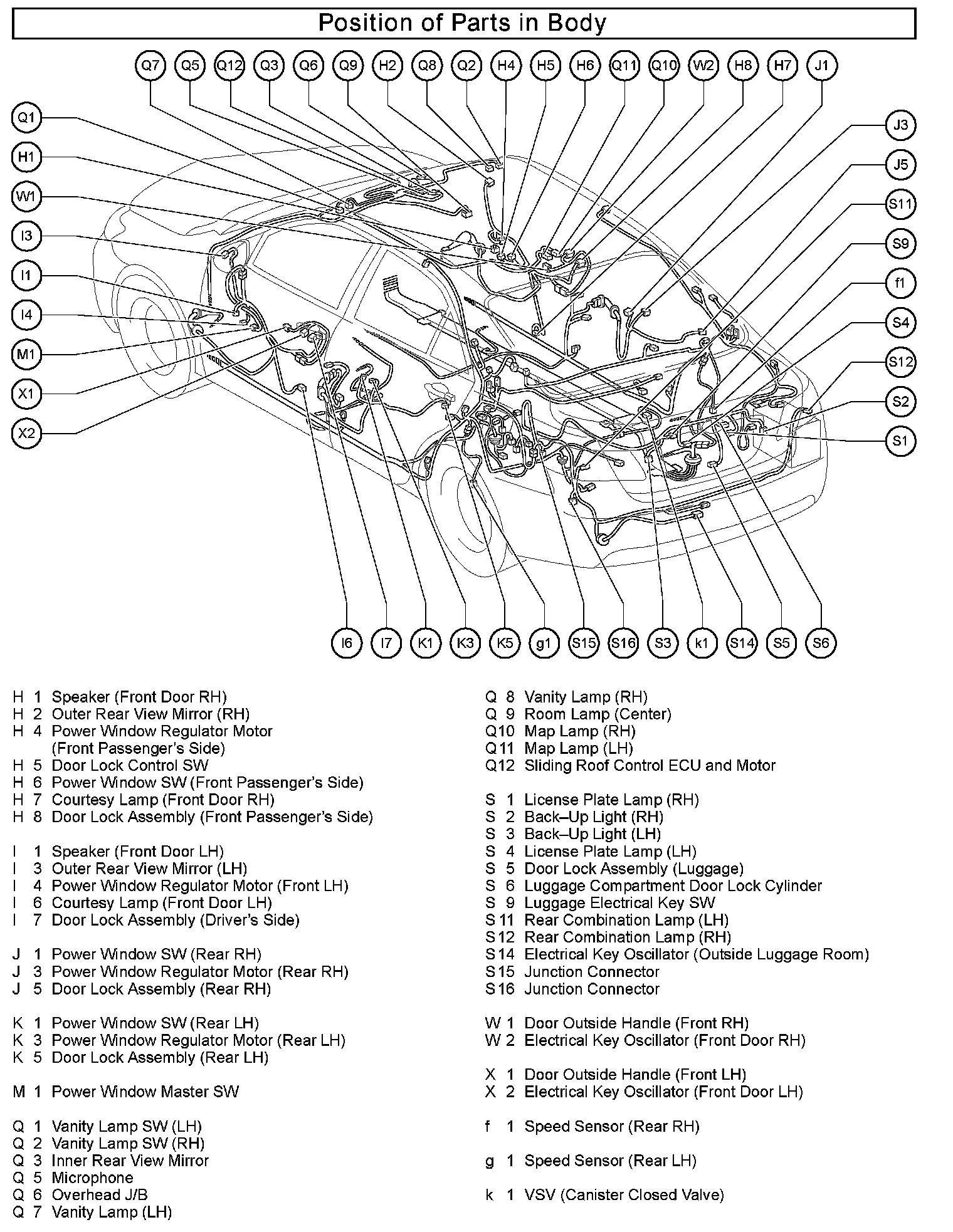 Position of Parts in Body

Q7 Q5 Q12 Q3 Q6 Q9 H2 Q8 Q2 H4 H5 H6 Q11 Q10 W2 H8 H7 J1

Q1
H1
W1
I3
I1
I4
M1
X1
X2

J3
J5
S11
S9
f1
S4
S12
S2
S1

I6 I7 K1 K3 K5 g1 S15 S16 S3 k1 S14 S5 S6

H 1 Speaker (Front Door RH)
H 2 Outer Rear View Mirror (RH)
H 4 Power Window Regulator Motor (Front Passenger's Side)
H 5 Door Lock Control SW
H 6 Power Window SW (Front Passenger's Side)
H 7 Courtesy Lamp (Front Door RH)
H 8 Door Lock Assembly (Front Passenger's Side)

I 1 Speaker (Front Door LH)
I 3 Outer Rear View Mirror (LH)
I 4 Power Window Regulator Motor (Front LH)
I 6 Courtesy Lamp (Front Door LH)
I 7 Door Lock Assembly (Driver's Side)

J 1 Power Window SW (Rear RH)
J 3 Power Window Regulator Motor (Rear RH)
J 5 Door Lock Assembly (Rear RH)

K 1 Power Window SW (Rear LH)
K 3 Power Window Regulator Motor (Rear LH)
K 5 Door Lock Assembly (Rear LH)

M 1 Power Window Master SW

Q 1 Vanity Lamp SW (LH)
Q 2 Vanity Lamp SW (RH)
Q 3 Inner Rear View Mirror
Q 5 Microphone
Q 6 Overhead J/B
Q 7 Vanity Lamp (LH)

Q 8 Vanity Lamp (RH)
Q 9 Room Lamp (Center)
Q10 Map Lamp (RH)
Q11 Map Lamp (LH)
Q12 Sliding Roof Control ECU and Motor

S 1 License Plate Lamp (RH)
S 2 Back–Up Light (RH)
S 3 Back–Up Light (LH)
S 4 License Plate Lamp (LH)
S 5 Door Lock Assembly (Luggage)
S 6 Luggage Compartment Door Lock Cylinder
S 9 Luggage Electrical Key SW
S11 Rear Combination Lamp (LH)
S12 Rear Combination Lamp (RH)
S14 Electrical Key Oscillator (Outside Luggage Room)
S15 Junction Connector
S16 Junction Connector

W 1 Door Outside Handle (Front RH)
W 2 Electrical Key Oscillator (Front Door RH)

X 1 Door Outside Handle (Front LH)
X 2 Electrical Key Oscillator (Front Door LH)

f 1 Speed Sensor (Rear RH)

g 1 Speed Sensor (Rear LH)

k 1 VSV (Canister Closed Valve)