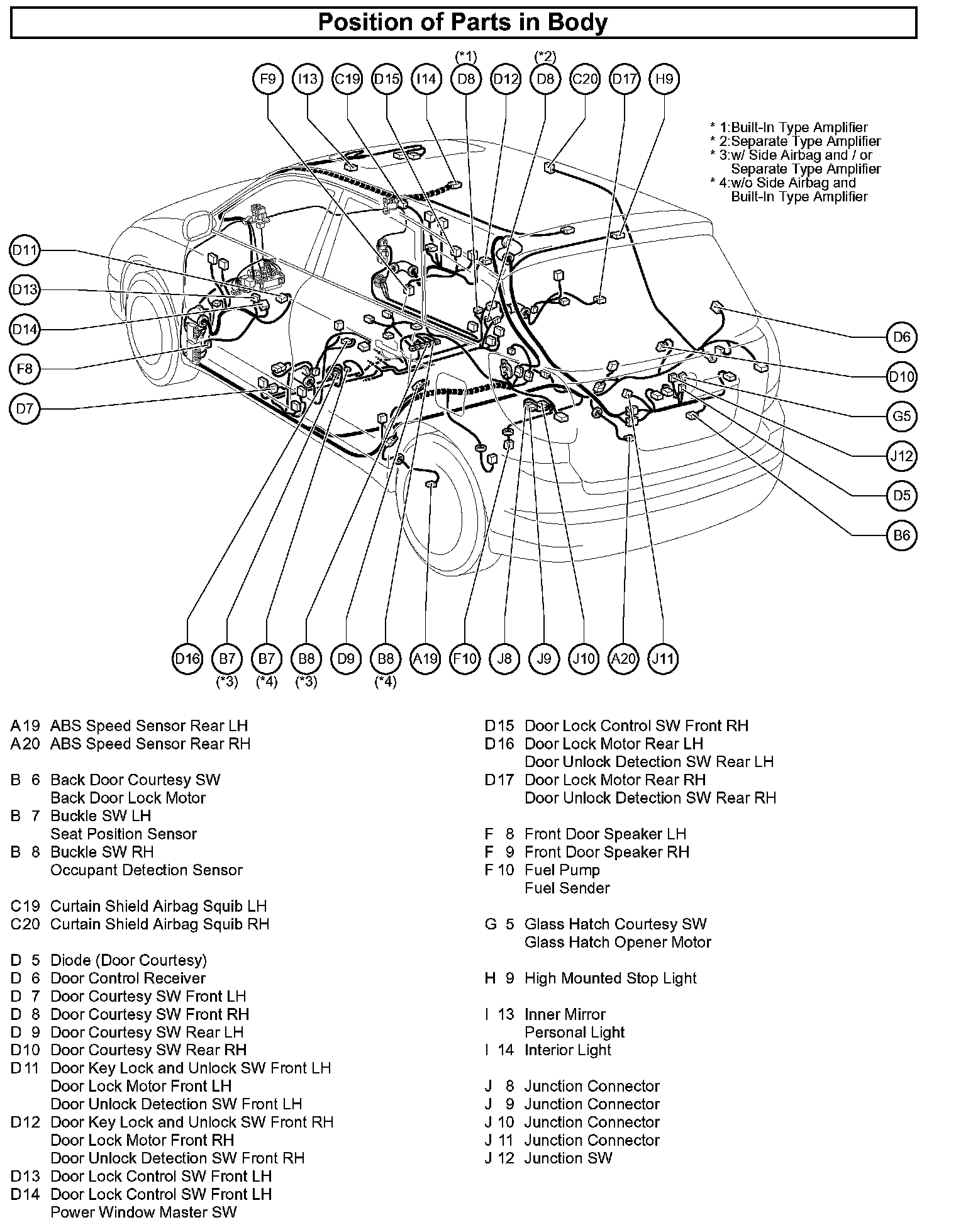 Position of Parts in Body

(*1) (*2)

F9 I13 C19 D15 I14 D8 D12 D8 C20 D17 H9

* 1:Built-In Type Amplifier
* 2:Separate Type Amplifier
* 3:w/ Side Airbag and / or Separate Type Amplifier
* 4:w/o Side Airbag and Built-In Type Amplifier

D11
D13
D14
F8
D7

D6
D10
G5
J12
D5
B6

D16 B7 B7 B8 D9 B8 A19 F10 J8 J9 J10 A20 J11
(*3) (*4) (*3) (*4)

A19 ABS Speed Sensor Rear LH
A20 ABS Speed Sensor Rear RH

B 6 Back Door Courtesy SW
Back Door Lock Motor
B 7 Buckle SW LH
Seat Position Sensor
B 8 Buckle SW RH
Occupant Detection Sensor

C19 Curtain Shield Airbag Squib LH
C20 Curtain Shield Airbag Squib RH

D 5 Diode (Door Courtesy)
D 6 Door Control Receiver
D 7 Door Courtesy SW Front LH
D 8 Door Courtesy SW Front RH
D 9 Door Courtesy SW Rear LH
D10 Door Courtesy SW Rear RH
D11 Door Key Lock and Unlock SW Front LH
Door Lock Motor Front LH
Door Unlock Detection SW Front LH
D12 Door Key Lock and Unlock SW Front RH
Door Lock Motor Front RH
Door Unlock Detection SW Front RH
D13 Door Lock Control SW Front LH
D14 Door Lock Control SW Front LH
Power Window Master SW

D15 Door Lock Control SW Front RH
D16 Door Lock Motor Rear LH
Door Unlock Detection SW Rear LH
D17 Door Lock Motor Rear RH
Door Unlock Detection SW Rear RH

F 8 Front Door Speaker LH
F 9 Front Door Speaker RH
F 10 Fuel Pump
Fuel Sender

G 5 Glass Hatch Courtesy SW
Glass Hatch Opener Motor

H 9 High Mounted Stop Light

I 13 Inner Mirror
Personal Light
I 14 Interior Light

J 8 Junction Connector
J 9 Junction Connector
J 10 Junction Connector
J 11 Junction Connector
J 12 Junction SW