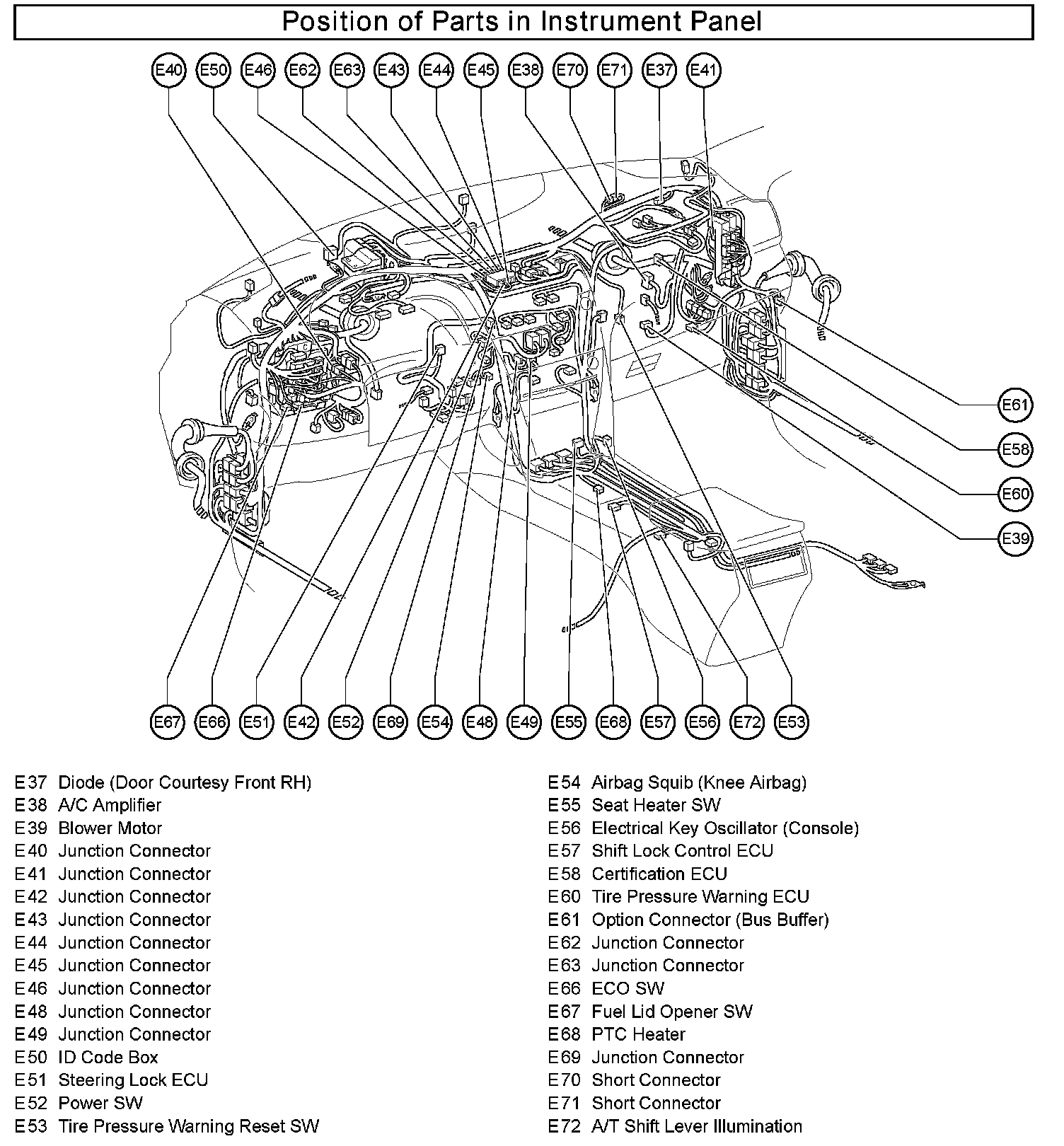 Position of Parts in Instrument Panel

E40 E50 E46 E62 E63 E43 E44 E45 E38 E70 E71 E37 E41

E61
E58
E60
E39

E67 E66 E51 E42 E52 E69 E54 E48 E49 E55 E68 E57 E56 E72 E53

E37 Diode (Door Courtesy Front RH)
E38 A/C Amplifier
E39 Blower Motor
E40 Junction Connector
E41 Junction Connector
E42 Junction Connector
E43 Junction Connector
E44 Junction Connector
E45 Junction Connector
E46 Junction Connector
E48 Junction Connector
E49 Junction Connector
E50 ID Code Box
E51 Steering Lock ECU
E52 Power SW
E53 Tire Pressure Warning Reset SW

E54 Airbag Squib (Knee Airbag)
E55 Seat Heater SW
E56 Electrical Key Oscillator (Console)
E57 Shift Lock Control ECU
E58 Certification ECU
E60 Tire Pressure Warning ECU
E61 Option Connector (Bus Buffer)
E62 Junction Connector
E63 Junction Connector
E66 ECO SW
E67 Fuel Lid Opener SW
E68 PTC Heater
E69 Junction Connector
E70 Short Connector
E71 Short Connector
E72 A/T Shift Lever Illumination