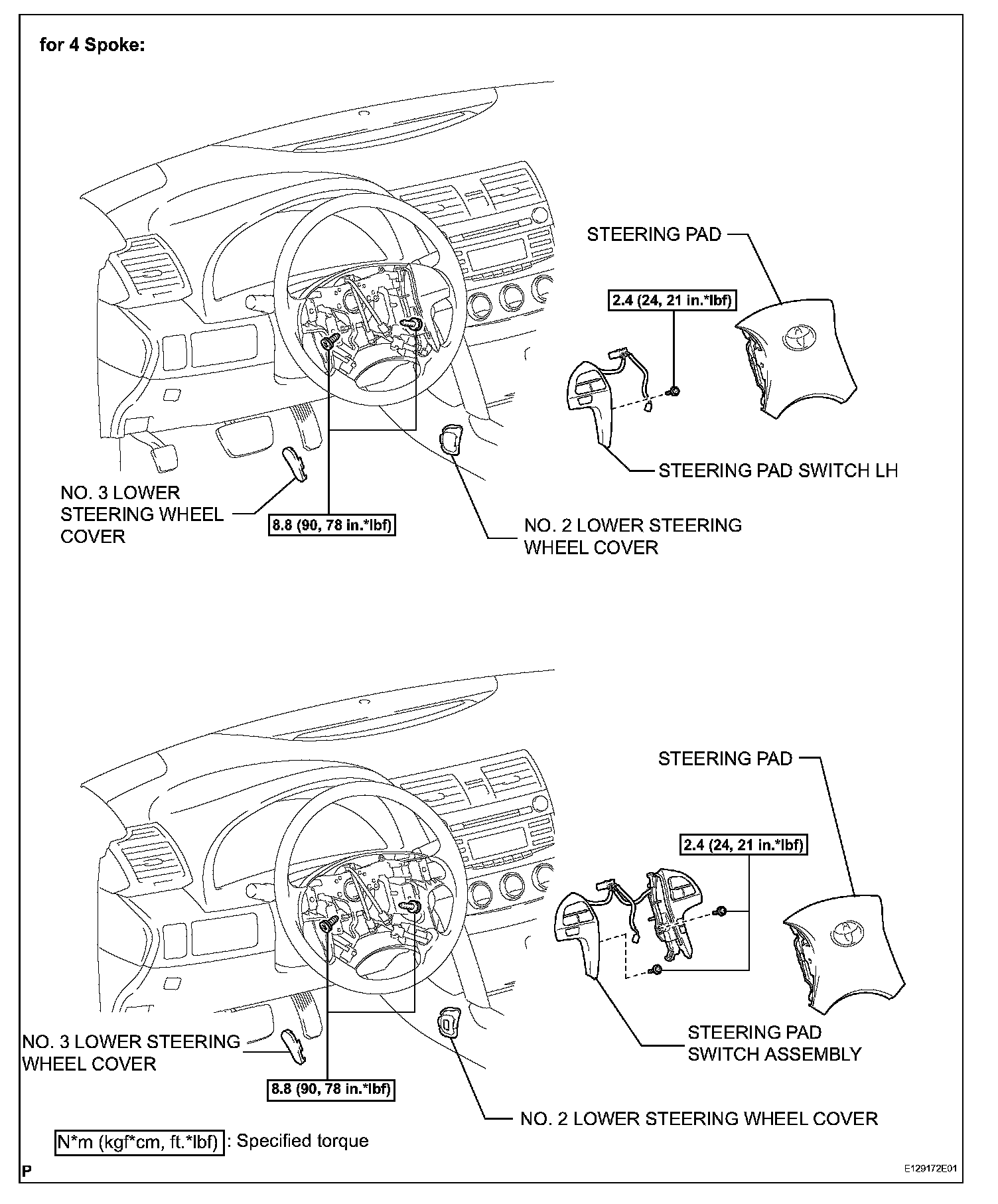 for 4 Spoke:

STEERING PAD

2.4 (24, 21 in.*lbf)

STEERING PAD SWITCH LH

NO. 3 LOWER STEERING WHEEL COVER

8.8 (90, 78 in.*lbf)

NO. 2 LOWER STEERING WHEEL COVER

STEERING PAD

2.4 (24, 21 in.*lbf)

STEERING PAD SWITCH ASSEMBLY

NO. 3 LOWER STEERING WHEEL COVER

8.8 (90, 78 in.*lbf)

NO. 2 LOWER STEERING WHEEL COVER

N*m (kgf*cm, ft.*lbf) : Specified torque

P

E129172E01