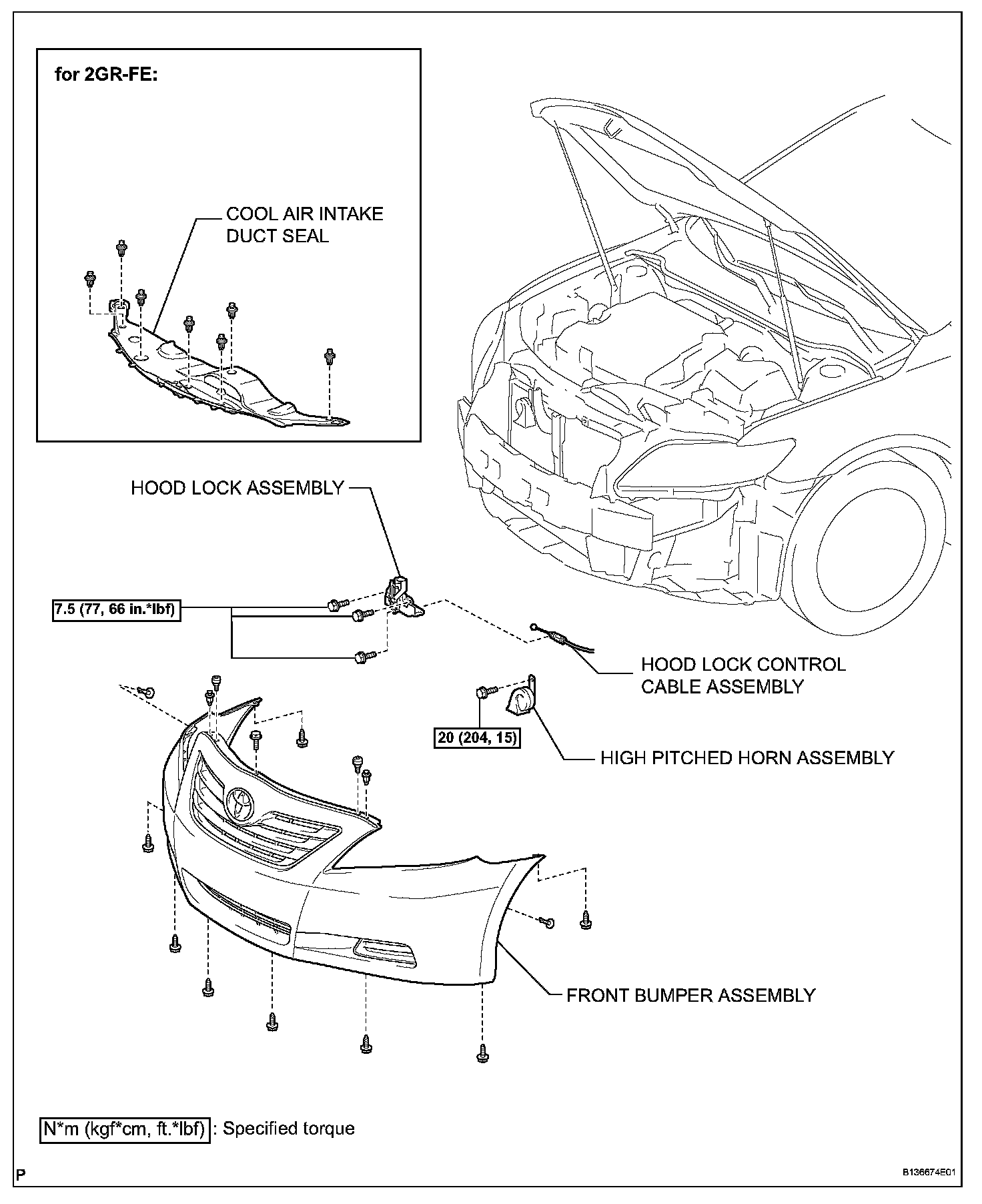 for 2GR-FE:

COOL AIR INTAKE DUCT SEAL

HOOD LOCK ASSEMBLY

7.5 (77, 66 in.*lbf)

HOOD LOCK CONTROL CABLE ASSEMBLY

20 (204, 15)

HIGH PITCHED HORN ASSEMBLY

FRONT BUMPER ASSEMBLY

N*m (kgf*cm, ft.*lbf) : Specified torque

P

B136674E01