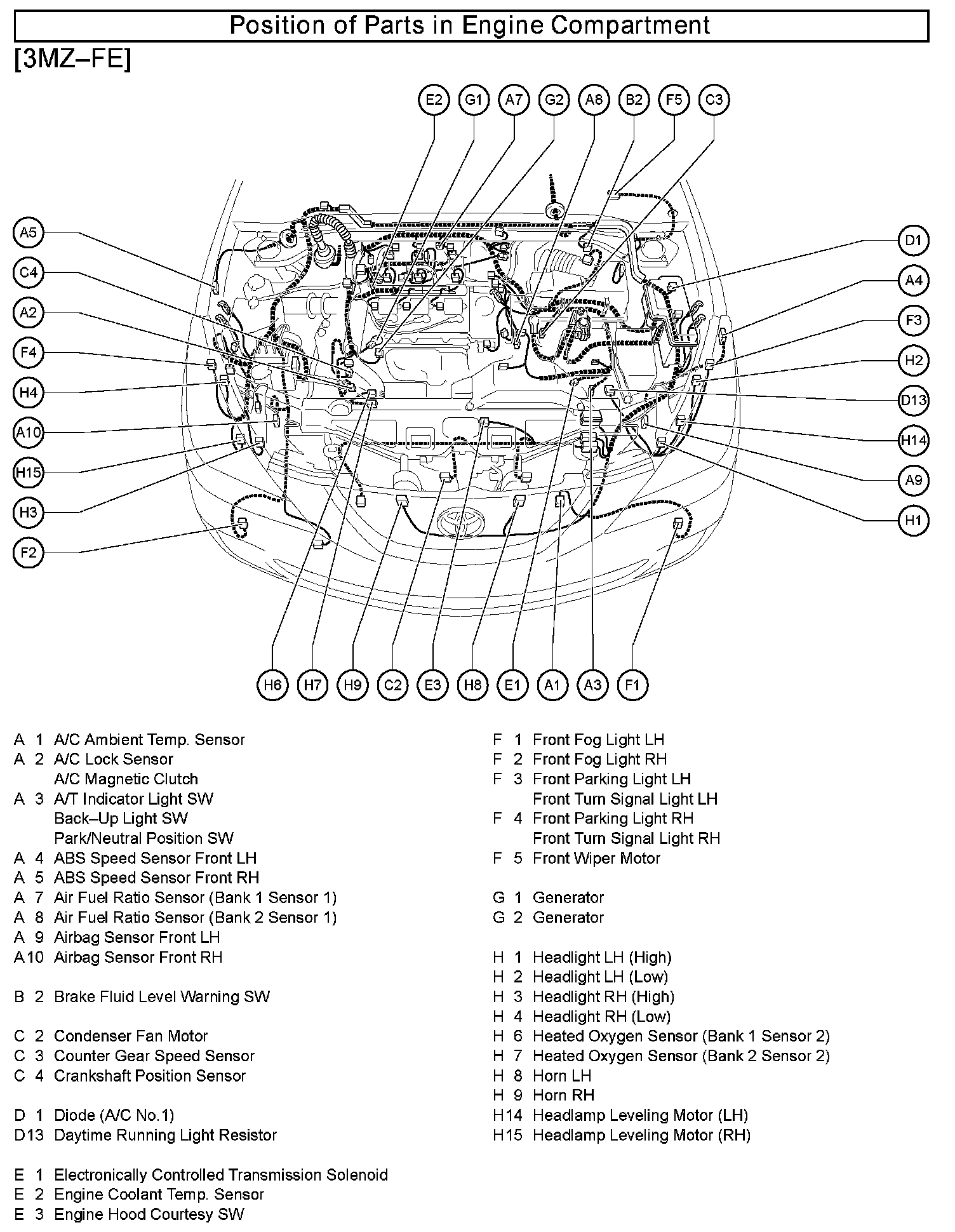 Position of Parts in Engine Compartment

[3MZ–FE]

E2 G1 A7 G2 A8 B2 F5 C3

A5
C4
A2
F4
H4
A10
H15
H3
F2

D1
A4
F3
H2
D13
H14
A9
H1

H6 H7 H9 C2 E3 H8 E1 A1 A3 F1

A 1 A/C Ambient Temp. Sensor
A 2 A/C Lock Sensor
A/C Magnetic Clutch
A 3 A/T Indicator Light SW
Back–Up Light SW
Park/Neutral Position SW
A 4 ABS Speed Sensor Front LH
A 5 ABS Speed Sensor Front RH
A 7 Air Fuel Ratio Sensor (Bank 1 Sensor 1)
A 8 Air Fuel Ratio Sensor (Bank 2 Sensor 1)
A 9 Airbag Sensor Front LH
A10 Airbag Sensor Front RH

B 2 Brake Fluid Level Warning SW

C 2 Condenser Fan Motor
C 3 Counter Gear Speed Sensor
C 4 Crankshaft Position Sensor

D 1 Diode (A/C No.1)
D13 Daytime Running Light Resistor

E 1 Electronically Controlled Transmission Solenoid
E 2 Engine Coolant Temp. Sensor
E 3 Engine Hood Courtesy SW

F 1 Front Fog Light LH
F 2 Front Fog Light RH
F 3 Front Parking Light LH
Front Turn Signal Light LH
F 4 Front Parking Light RH
Front Turn Signal Light RH
F 5 Front Wiper Motor

G 1 Generator
G 2 Generator

H 1 Headlight LH (High)
H 2 Headlight LH (Low)
H 3 Headlight RH (High)
H 4 Headlight RH (Low)
H 6 Heated Oxygen Sensor (Bank 1 Sensor 2)
H 7 Heated Oxygen Sensor (Bank 2 Sensor 2)
H 8 Horn LH
H 9 Horn RH
H14 Headlamp Leveling Motor (LH)
H15 Headlamp Leveling Motor (RH)