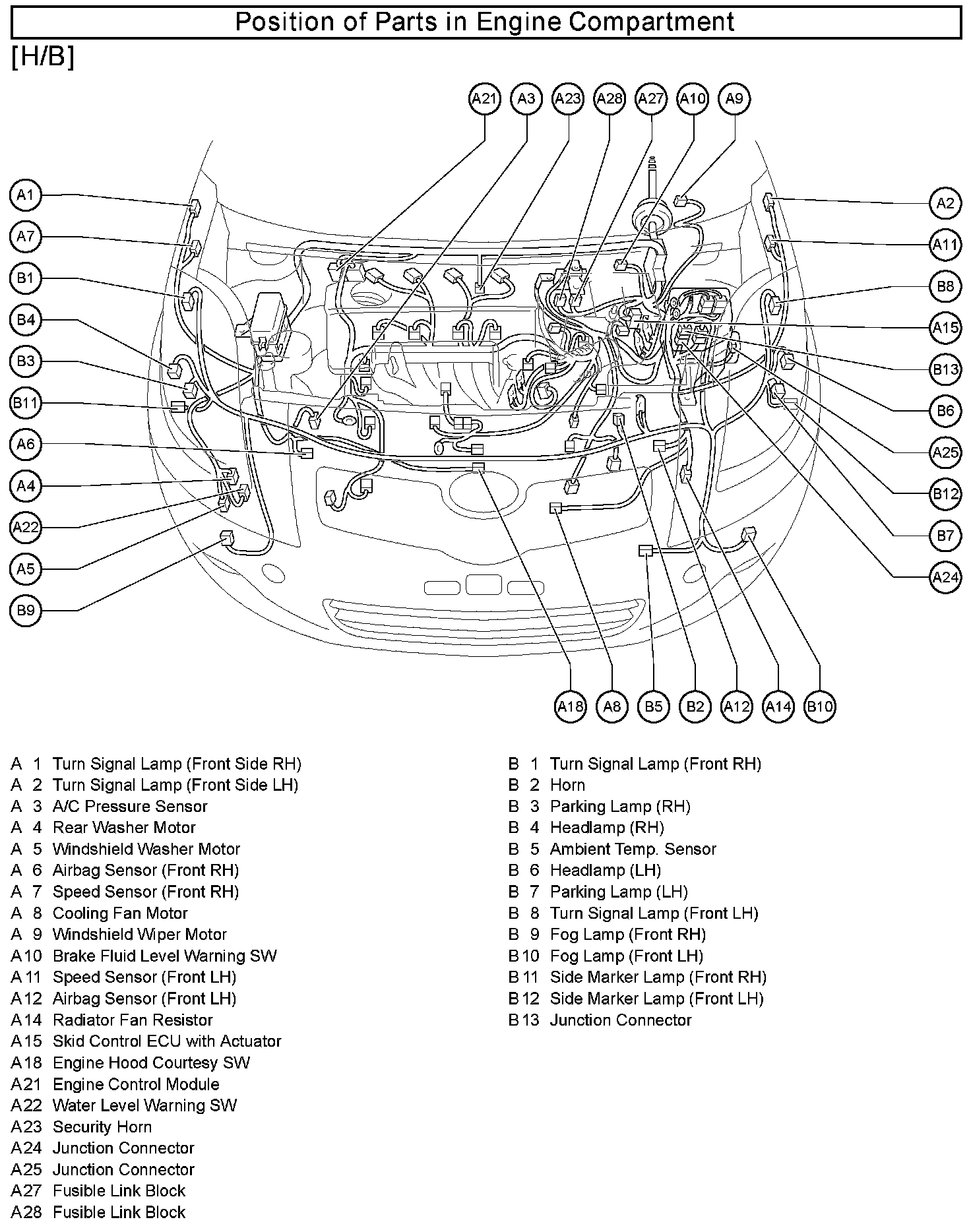 Position of Parts in Engine Compartment

[H/B]

A21 A3 A23 A28 A27 A10 A9

A1 A7 B1 B4 B3 B11 A6 A4 A22 A5 B9

A2 A11 B8 A15 B13 B6 A25 B12 B7 A24

A18 A8 B5 B2 A12 A14 B10

A 1 Turn Signal Lamp (Front Side RH)
A 2 Turn Signal Lamp (Front Side LH)
A 3 A/C Pressure Sensor
A 4 Rear Washer Motor
A 5 Windshield Washer Motor
A 6 Airbag Sensor (Front RH)
A 7 Speed Sensor (Front RH)
A 8 Cooling Fan Motor
A 9 Windshield Wiper Motor
A10 Brake Fluid Level Warning SW
A11 Speed Sensor (Front LH)
A12 Airbag Sensor (Front LH)
A14 Radiator Fan Resistor
A15 Skid Control ECU with Actuator
A18 Engine Hood Courtesy SW
A21 Engine Control Module
A22 Water Level Warning SW
A23 Security Horn
A24 Junction Connector
A25 Junction Connector
A27 Fusible Link Block
A28 Fusible Link Block

B 1 Turn Signal Lamp (Front RH)
B 2 Horn
B 3 Parking Lamp (RH)
B 4 Headlamp (RH)
B 5 Ambient Temp. Sensor
B 6 Headlamp (LH)
B 7 Parking Lamp (LH)
B 8 Turn Signal Lamp (Front LH)
B 9 Fog Lamp (Front RH)
B10 Fog Lamp (Front LH)
B11 Side Marker Lamp (Front RH)
B12 Side Marker Lamp (Front LH)
B13 Junction Connector