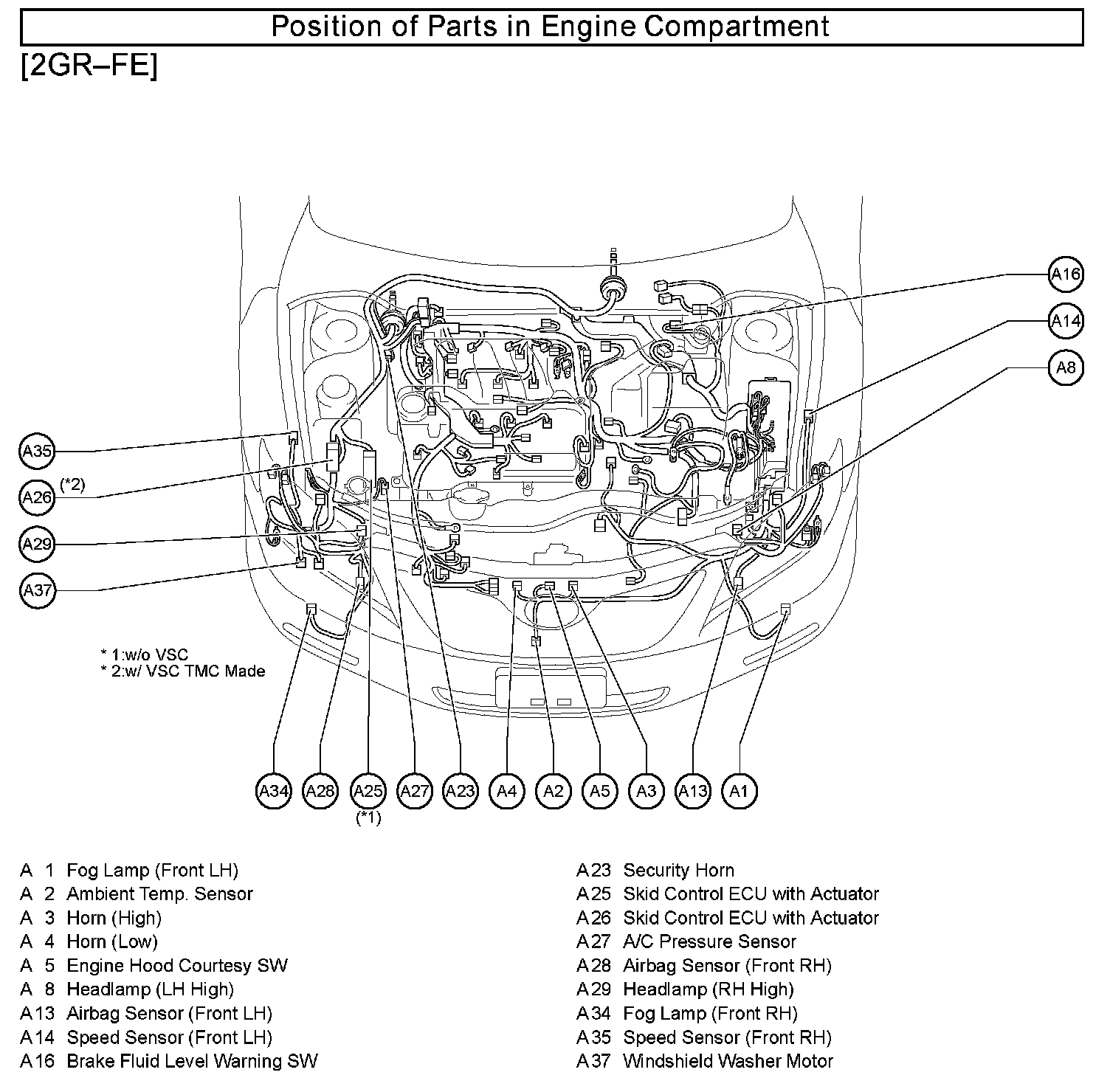 Position of Parts in Engine Compartment

[2GR–FE]

A16

A14

A8

A35

A26 (*2)

A29

A37

* 1:w/o VSC
* 2:w/ VSC TMC Made

A34 A28 A25 (*1) A27 A23 A4 A2 A5 A3 A13 A1

A 1 Fog Lamp (Front LH)
A 2 Ambient Temp. Sensor
A 3 Horn (High)
A 4 Horn (Low)
A 5 Engine Hood Courtesy SW
A 8 Headlamp (LH High)
A13 Airbag Sensor (Front LH)
A14 Speed Sensor (Front LH)
A16 Brake Fluid Level Warning SW

A23 Security Horn
A25 Skid Control ECU with Actuator
A26 Skid Control ECU with Actuator
A27 A/C Pressure Sensor
A28 Airbag Sensor (Front RH)
A29 Headlamp (RH High)
A34 Fog Lamp (Front RH)
A35 Speed Sensor (Front RH)
A37 Windshield Washer Motor