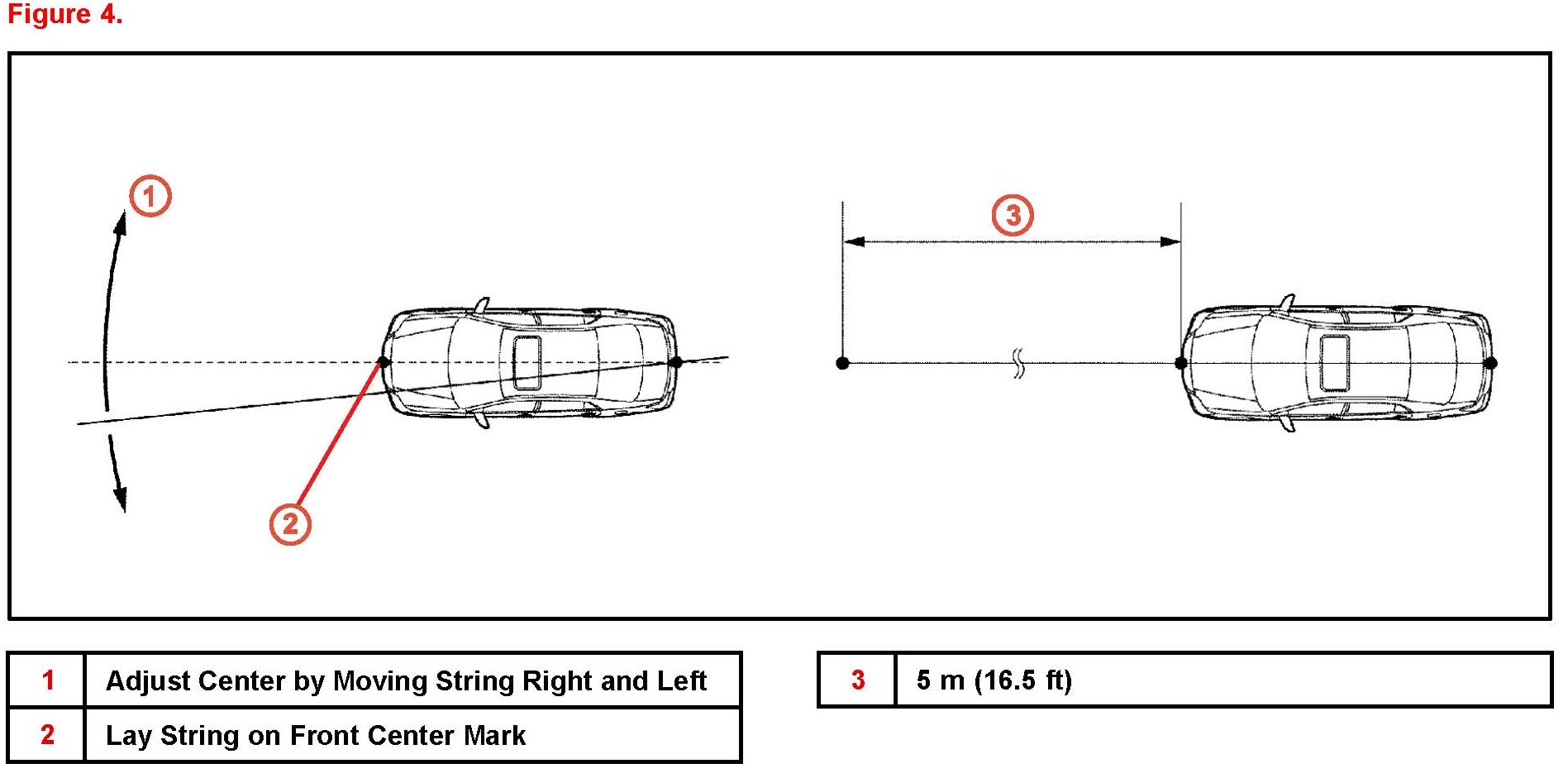 Figure 4.

1

3

2

| 1 | Adjust Center by Moving String Right and Left |
|---|---|
| 2 | Lay String on Front Center Mark |

| 3 | 5 m (16.5 ft) |
|---|---|