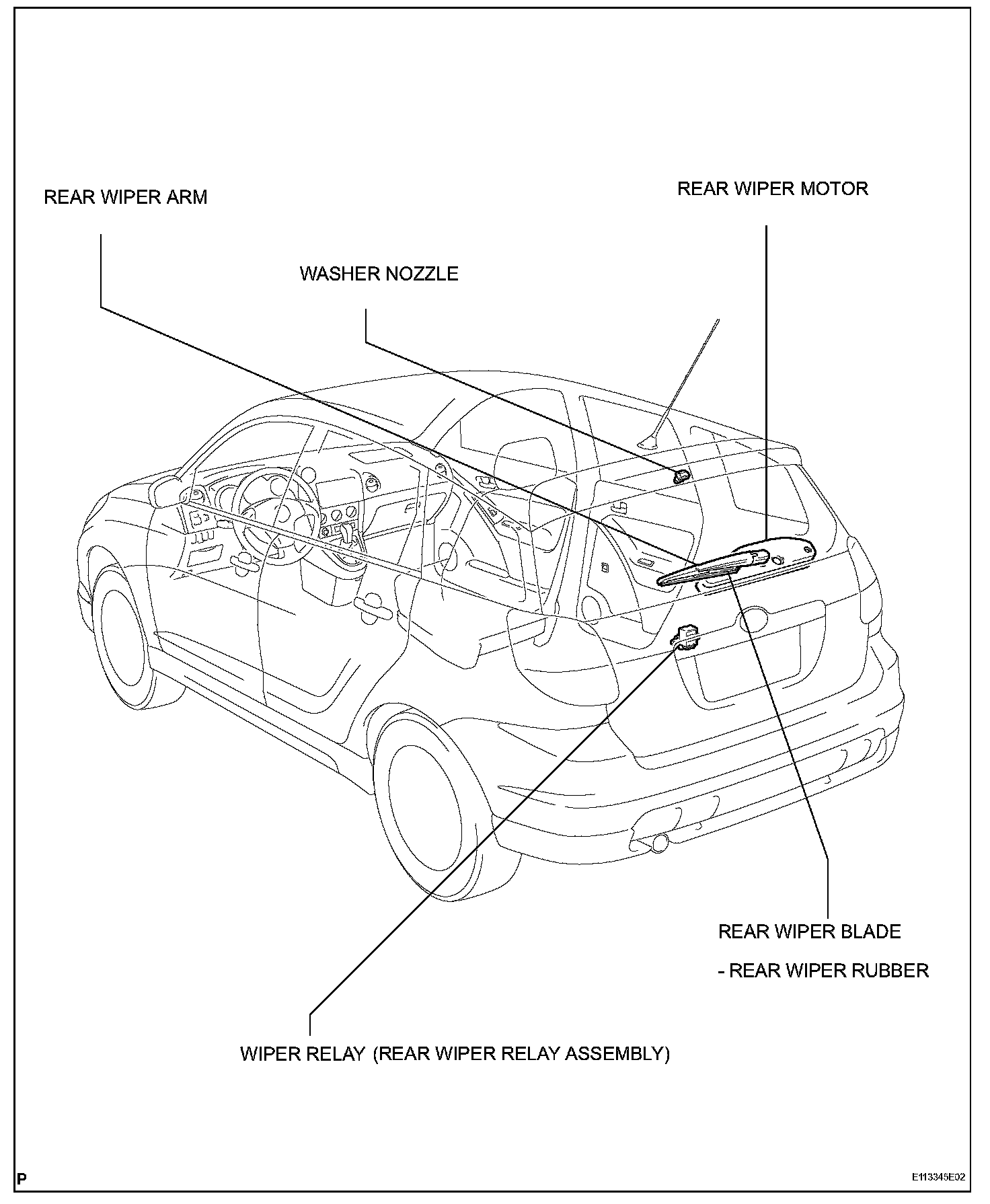 REAR WIPER ARM

REAR WIPER MOTOR

WASHER NOZZLE

REAR WIPER BLADE

- REAR WIPER RUBBER

WIPER RELAY (REAR WIPER RELAY ASSEMBLY)

P

E113345E02