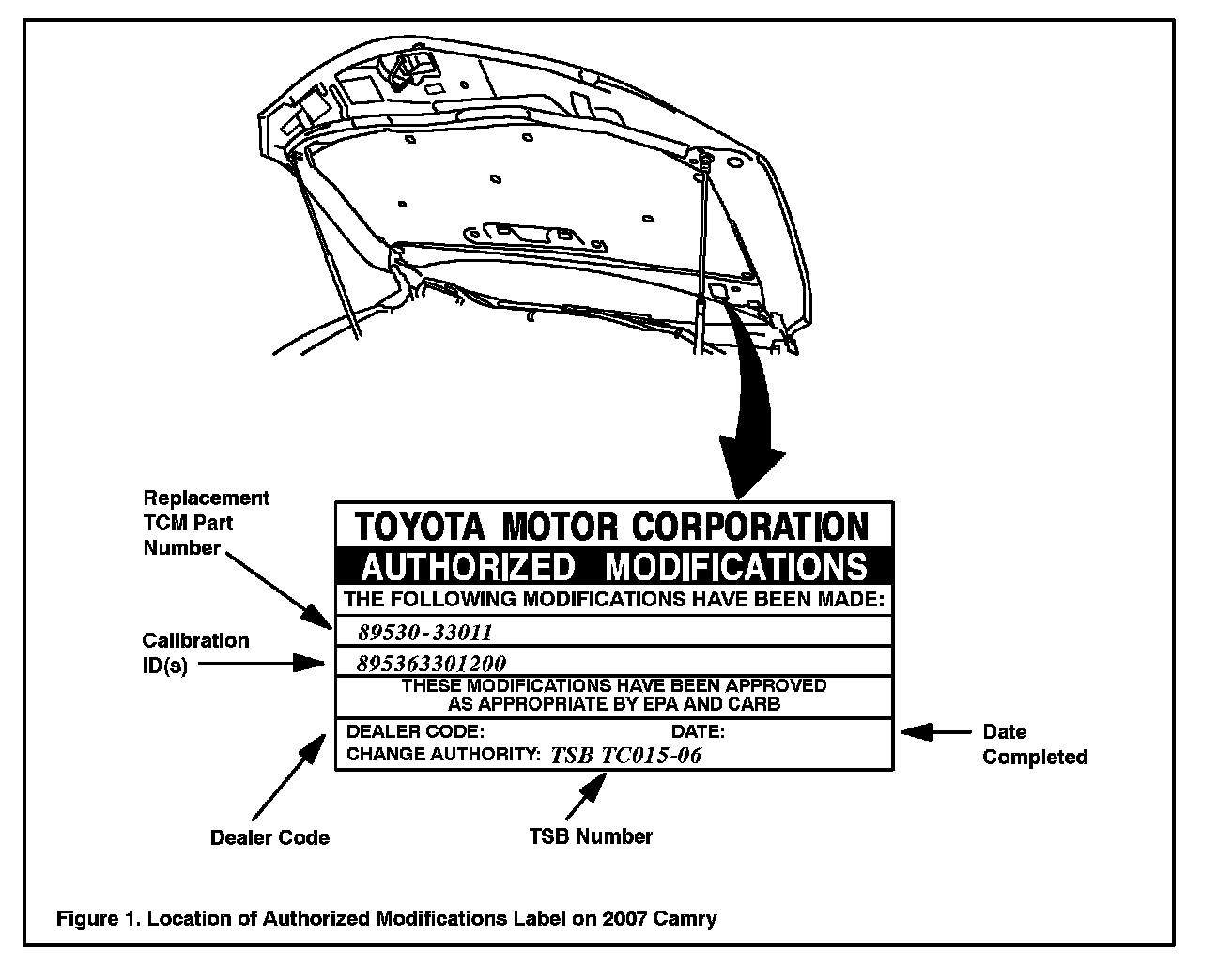 Replacement TCM Part Number

Calibration ID(s)

TOYOTA MOTOR CORPORATION
AUTHORIZED MODIFICATIONS
THE FOLLOWING MODIFICATIONS HAVE BEEN MADE:
89530-33011
895363301200
THESE MODIFICATIONS HAVE BEEN APPROVED AS APPROPRIATE BY EPA AND CARB
DEALER CODE: DATE:
CHANGE AUTHORITY: TSB TC015-06

Date Completed

Dealer Code

TSB Number

Figure 1. Location of Authorized Modifications Label on 2007 Camry