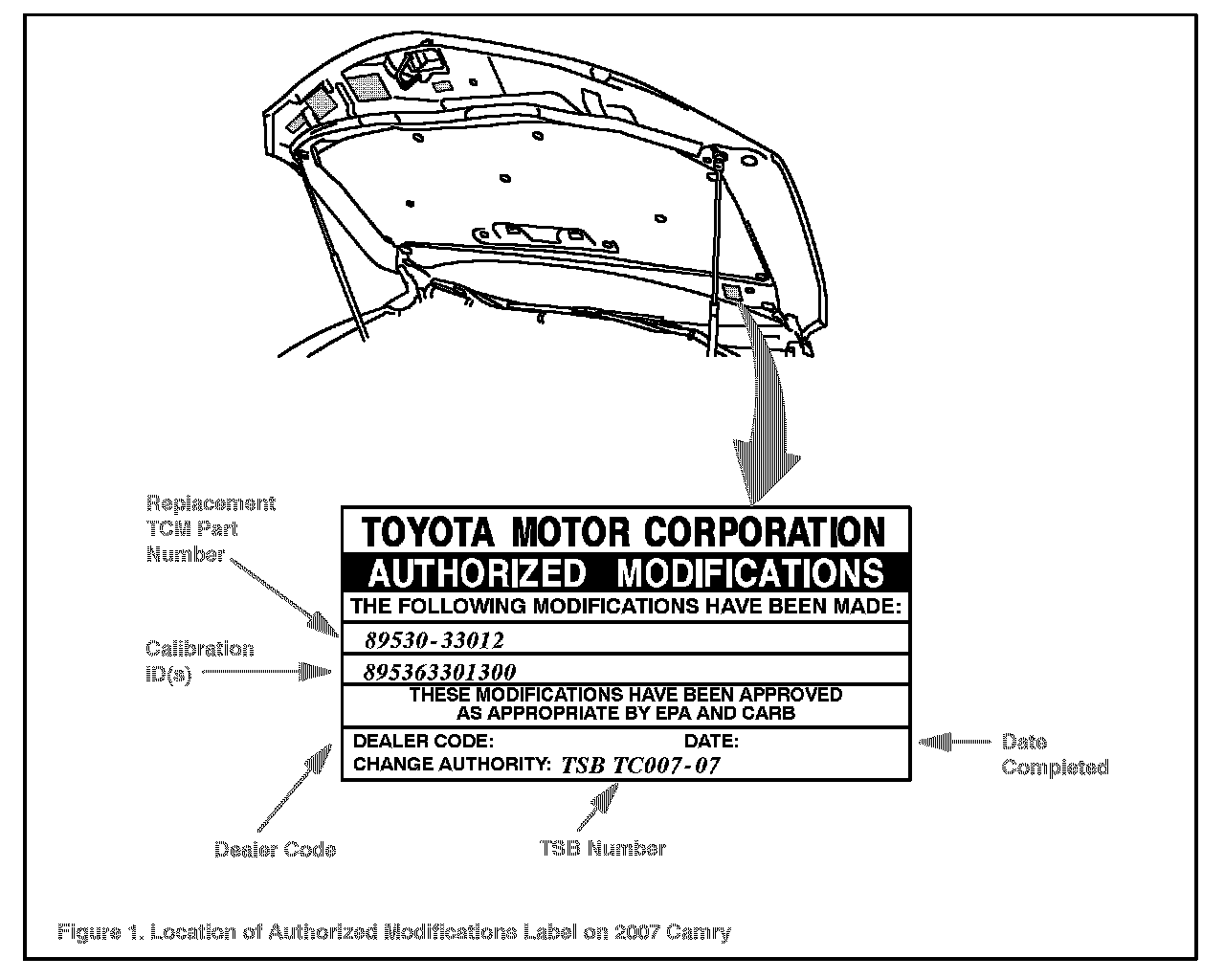 Replacement TCM Part Number

Calibration ID(s)

TOYOTA MOTOR CORPORATION
AUTHORIZED MODIFICATIONS
THE FOLLOWING MODIFICATIONS HAVE BEEN MADE:
89530-33012
895363301300
THESE MODIFICATIONS HAVE BEEN APPROVED AS APPROPRIATE BY EPA AND CARB
DEALER CODE: DATE:
CHANGE AUTHORITY: TSB TC007-07

Date Completed

Dealer Code

TSB Number

Figure 1. Location of Authorized Modifications Label on 2007 Camry