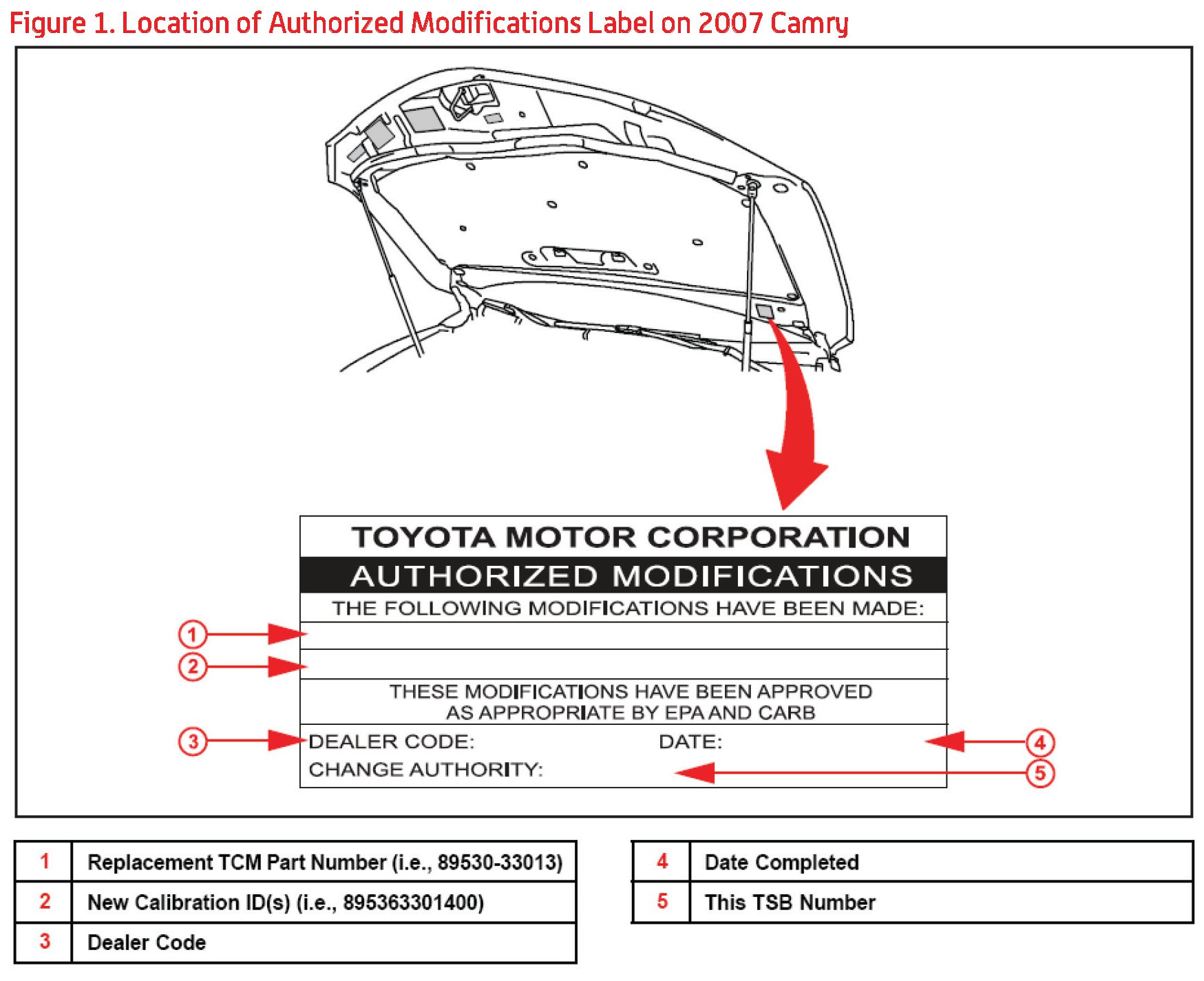 Figure 1. Location of Authorized Modifications Label on 2007 Camry

TOYOTA MOTOR CORPORATION
AUTHORIZED MODIFICATIONS
THE FOLLOWING MODIFICATIONS HAVE BEEN MADE:

1
2

THESE MODIFICATIONS HAVE BEEN APPROVED AS APPROPRIATE BY EPA AND CARB

3 DEALER CODE: DATE: 4
CHANGE AUTHORITY: 5

| 1 | Replacement TCM Part Number (i.e., 89530-33013) |
|---|---|
| 2 | New Calibration ID(s) (i.e., 895363301400) |
| 3 | Dealer Code |

| 4 | Date Completed |
|---|---|
| 5 | This TSB Number |