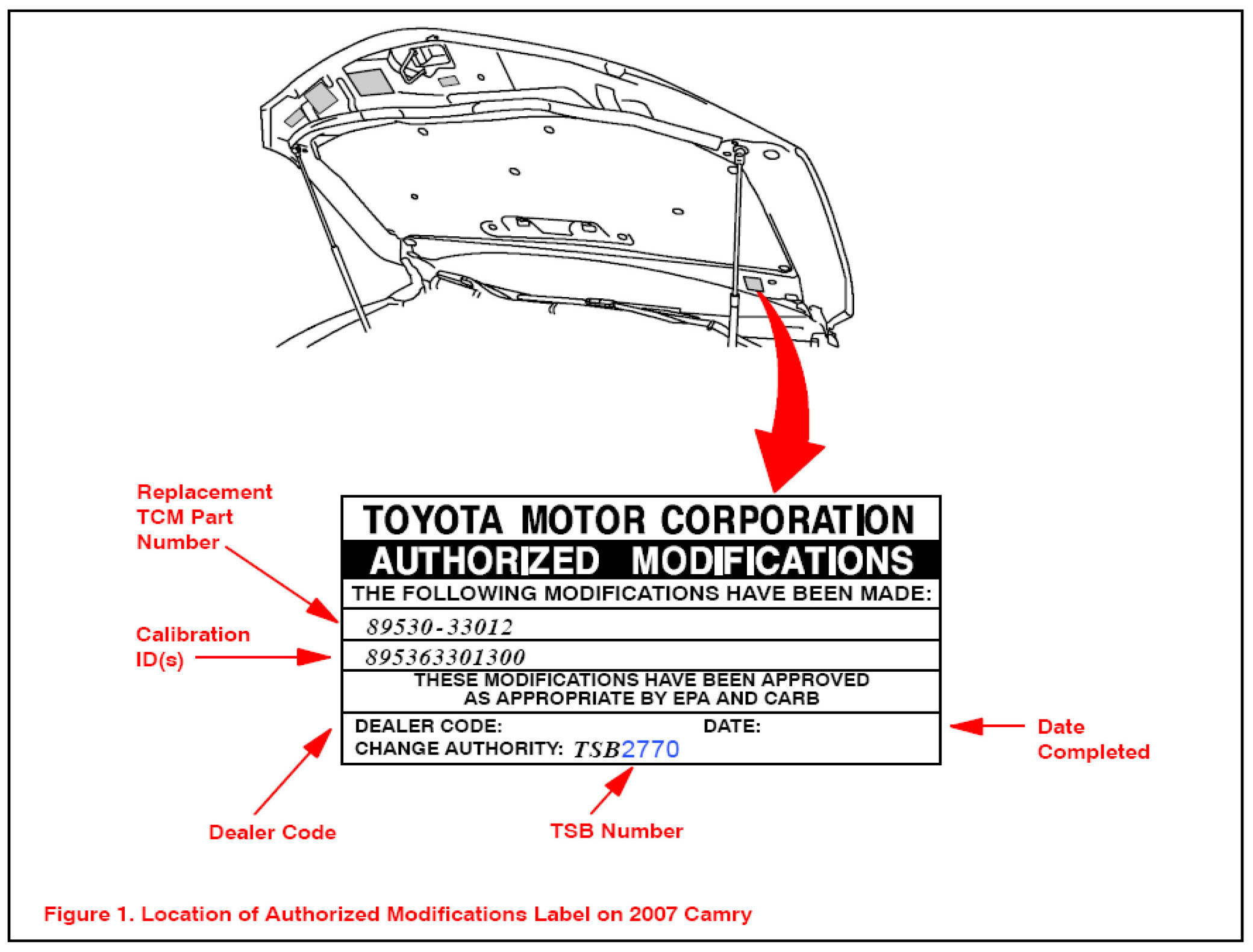 Replacement TCM Part Number

Calibration ID(s)

TOYOTA MOTOR CORPORATION

AUTHORIZED MODIFICATIONS

THE FOLLOWING MODIFICATIONS HAVE BEEN MADE:

89530-33012

895363301300

THESE MODIFICATIONS HAVE BEEN APPROVED AS APPROPRIATE BY EPA AND CARB

DEALER CODE: DATE:

CHANGE AUTHORITY: TSB2770

Date Completed

Dealer Code

TSB Number

Figure 1. Location of Authorized Modifications Label on 2007 Camry