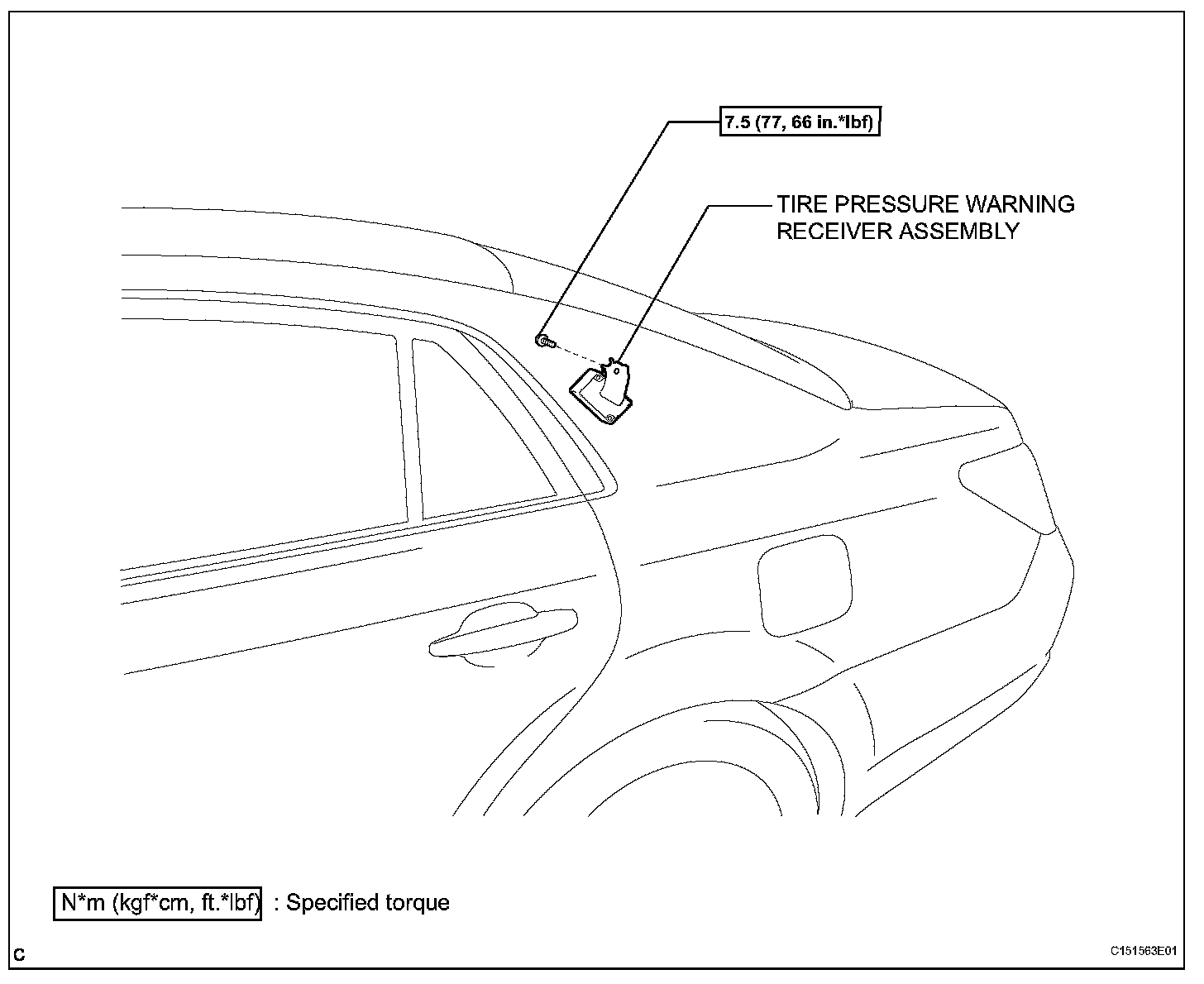 7.5 (77, 66 in.*lbf)

TIRE PRESSURE WARNING RECEIVER ASSEMBLY

N*m (kgf*cm, ft.*lbf) : Specified torque

C

C151563E01